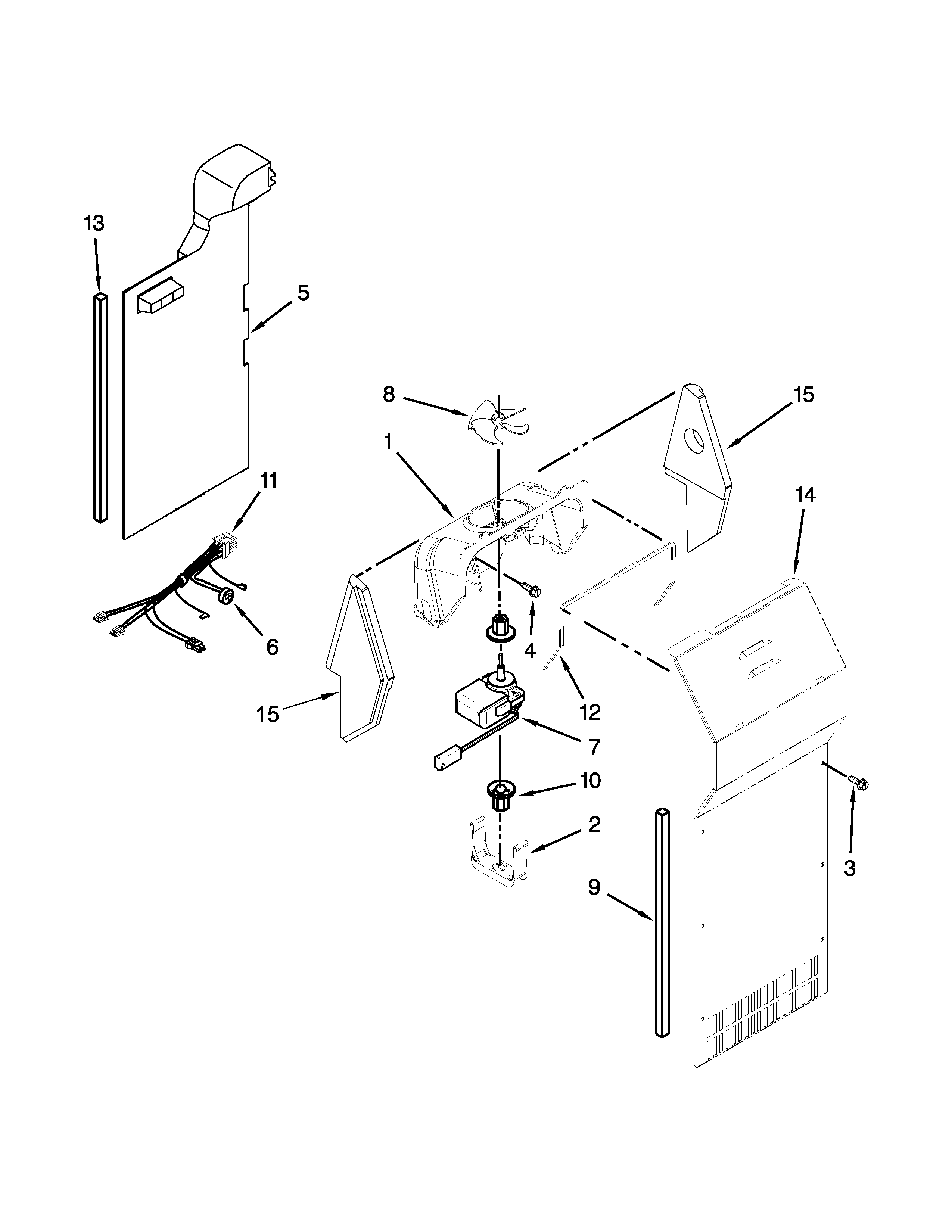 13
5
8
15
1
11
14
6
4
15
12
7
10
2
3
9