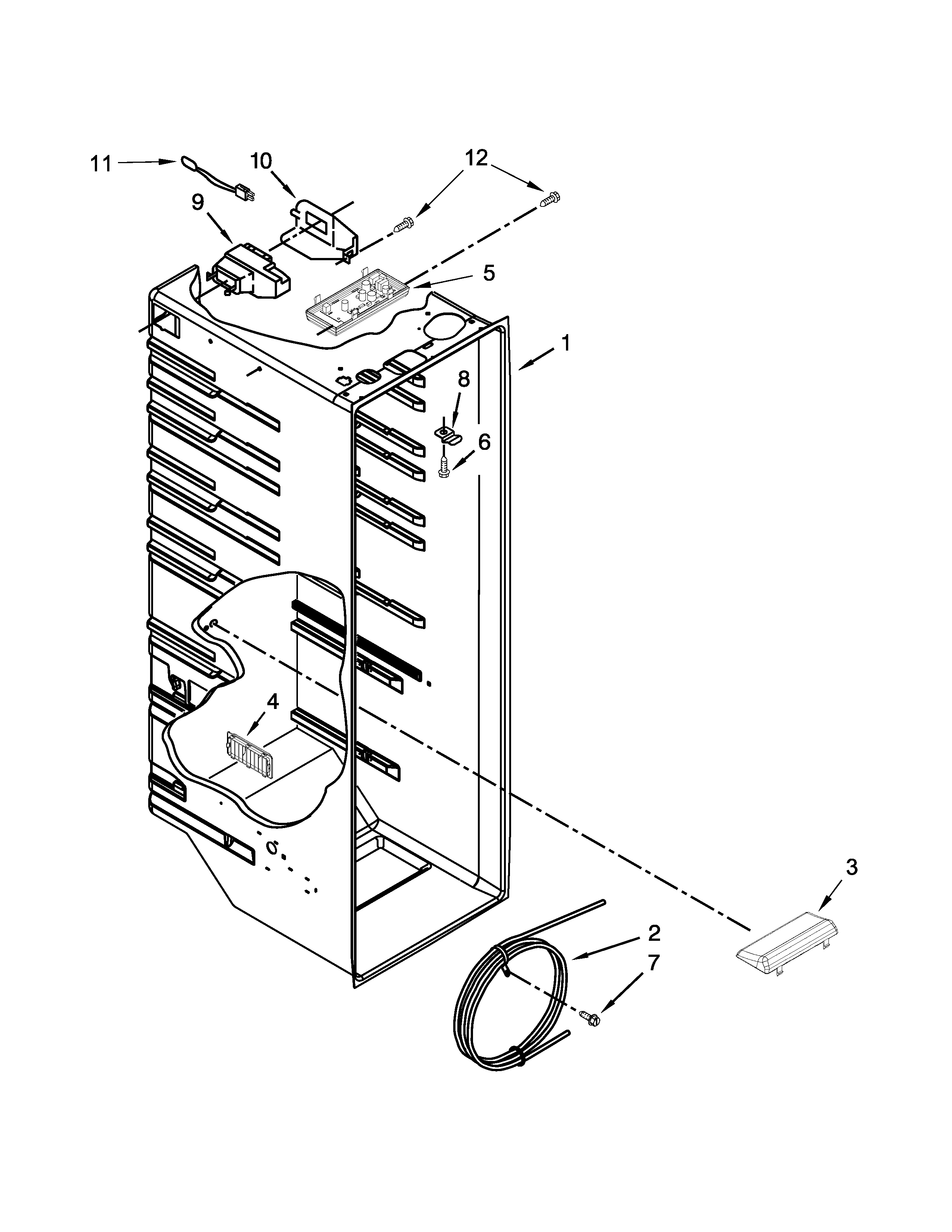 11
10
12
9
5
1
8
6
4
3
2
7