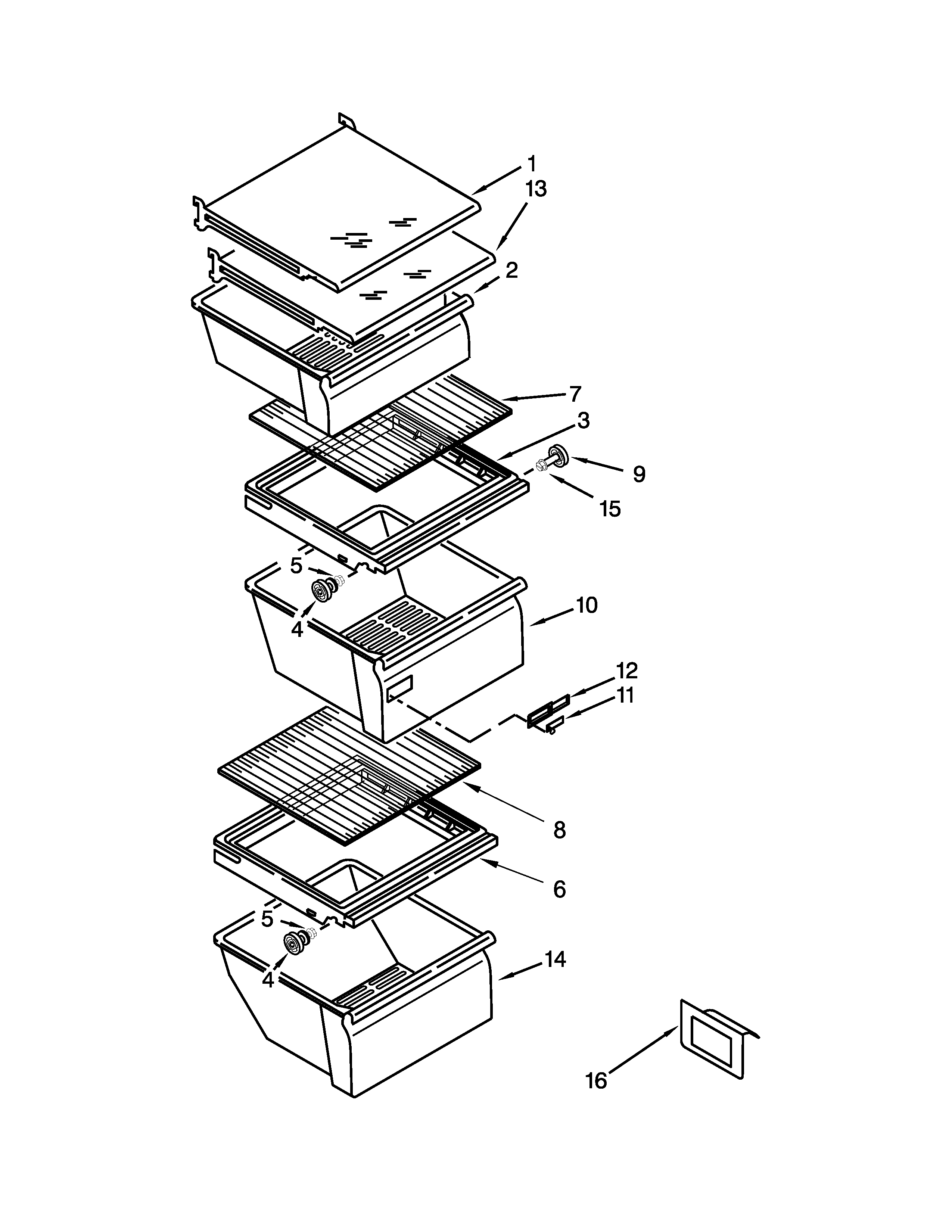 1
13
2
7
3
9
15
5
4
10
12
11
8
6
5
4
14
16