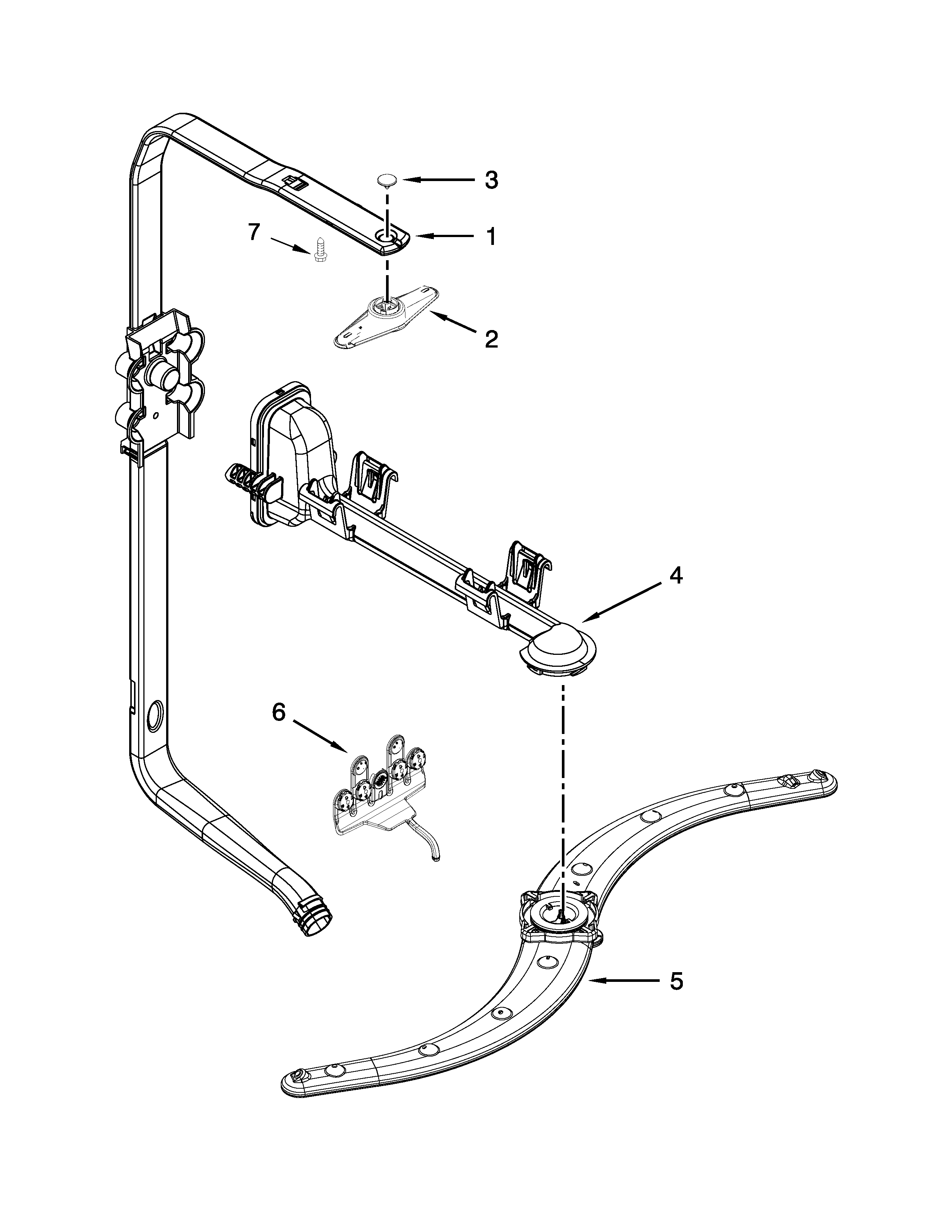 3

7

1

2

4

6

5