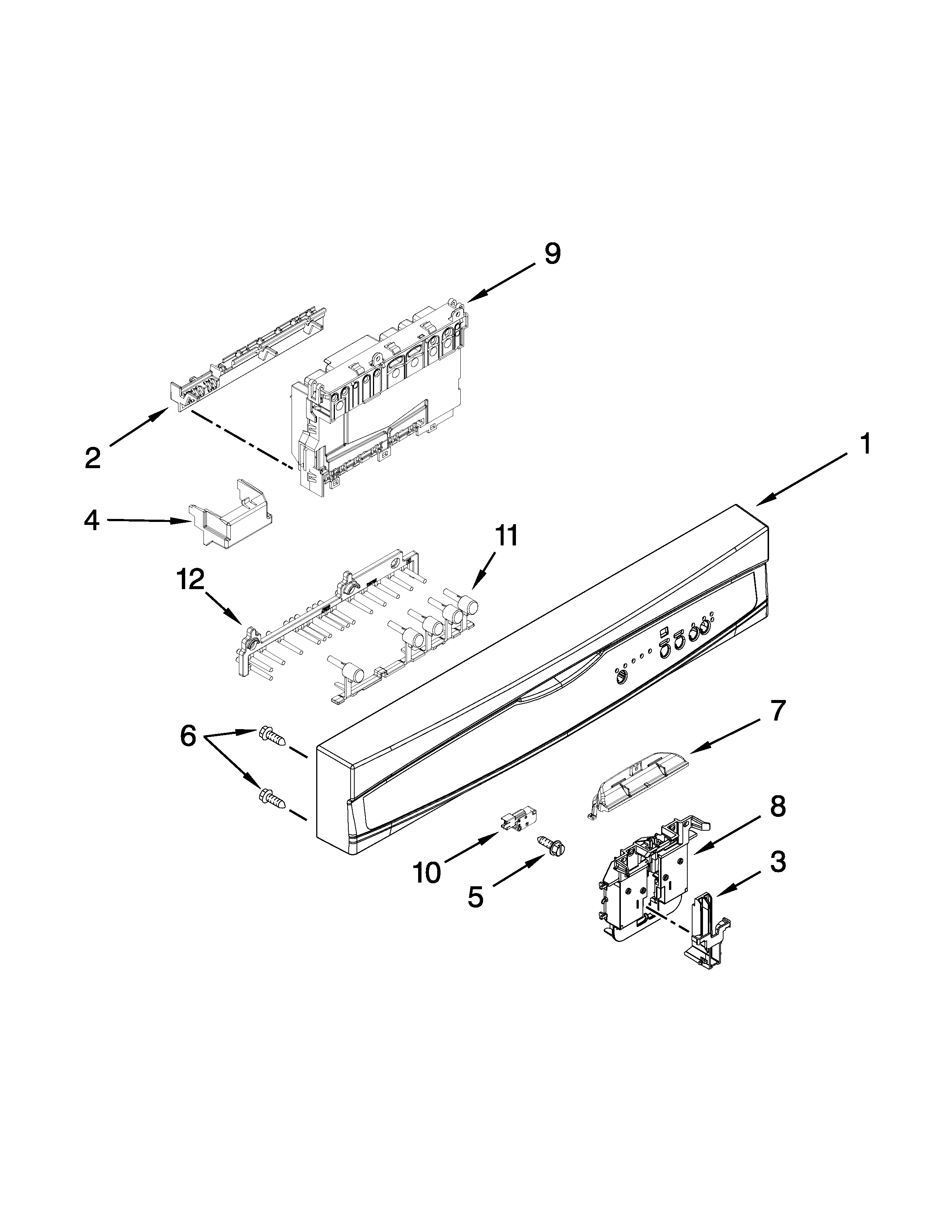 9

2

1

4

11

12

6

7

8

10

5

3