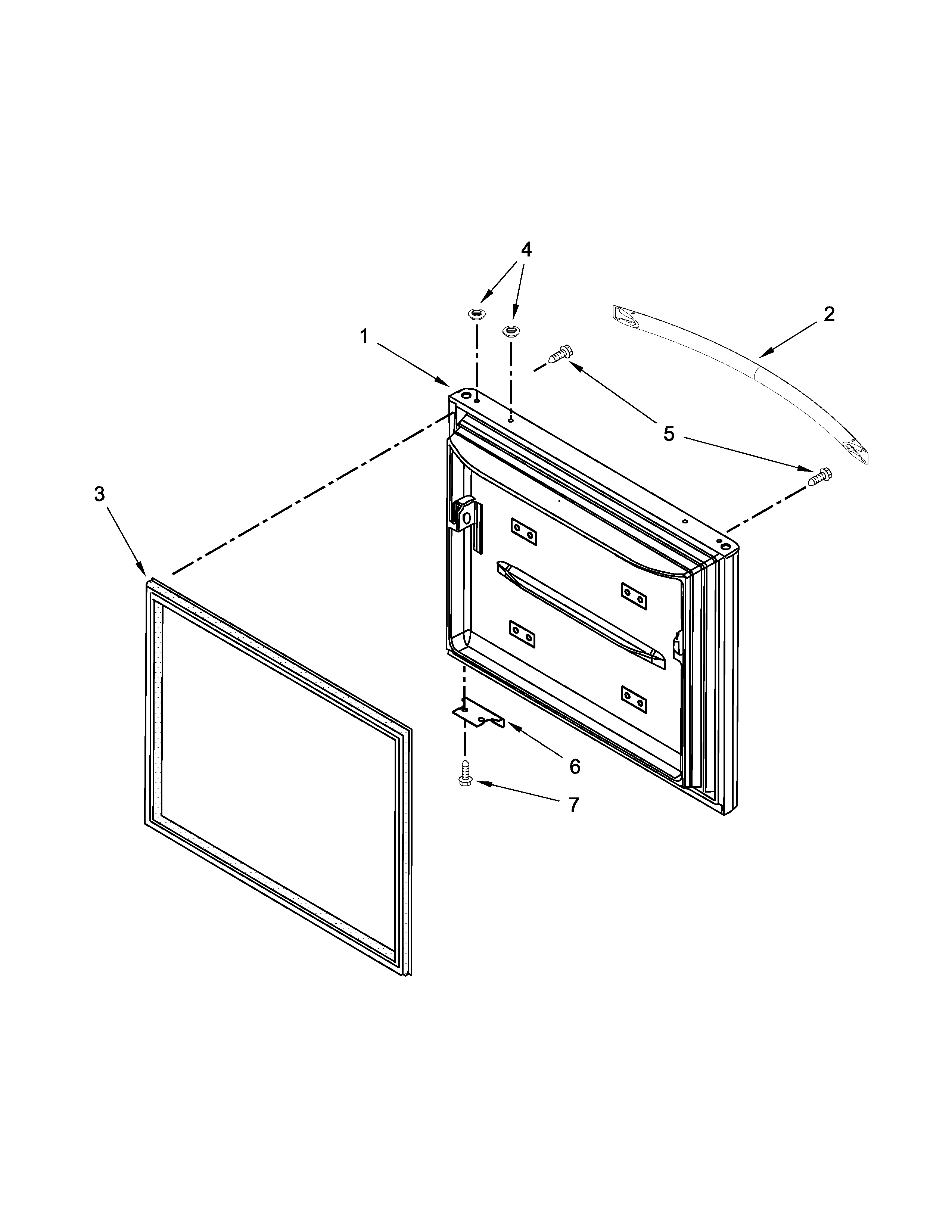 4

2

1

5

3

6

7