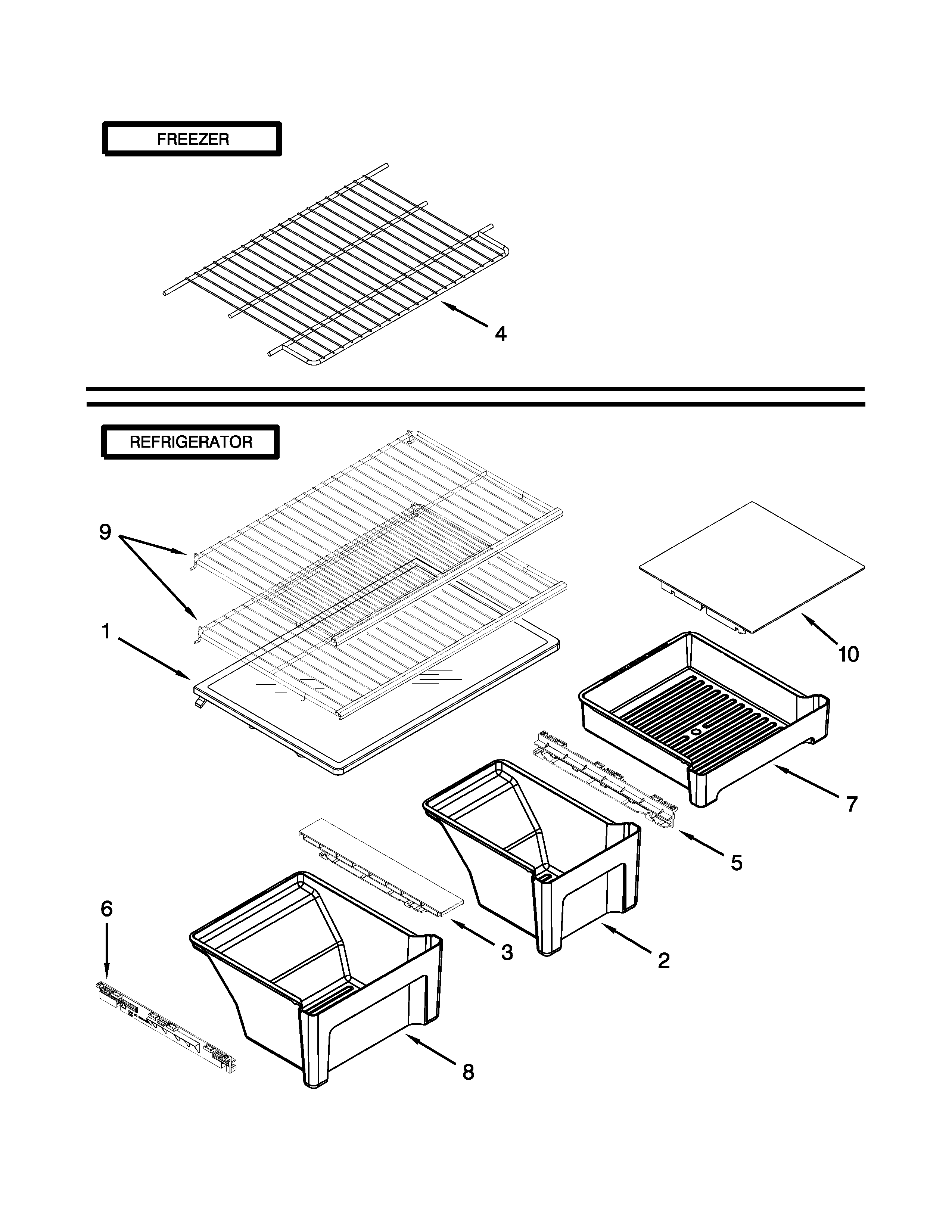 FREEZER

4

REFRIGERATOR

9

1

10

7

5

6

3

2

8