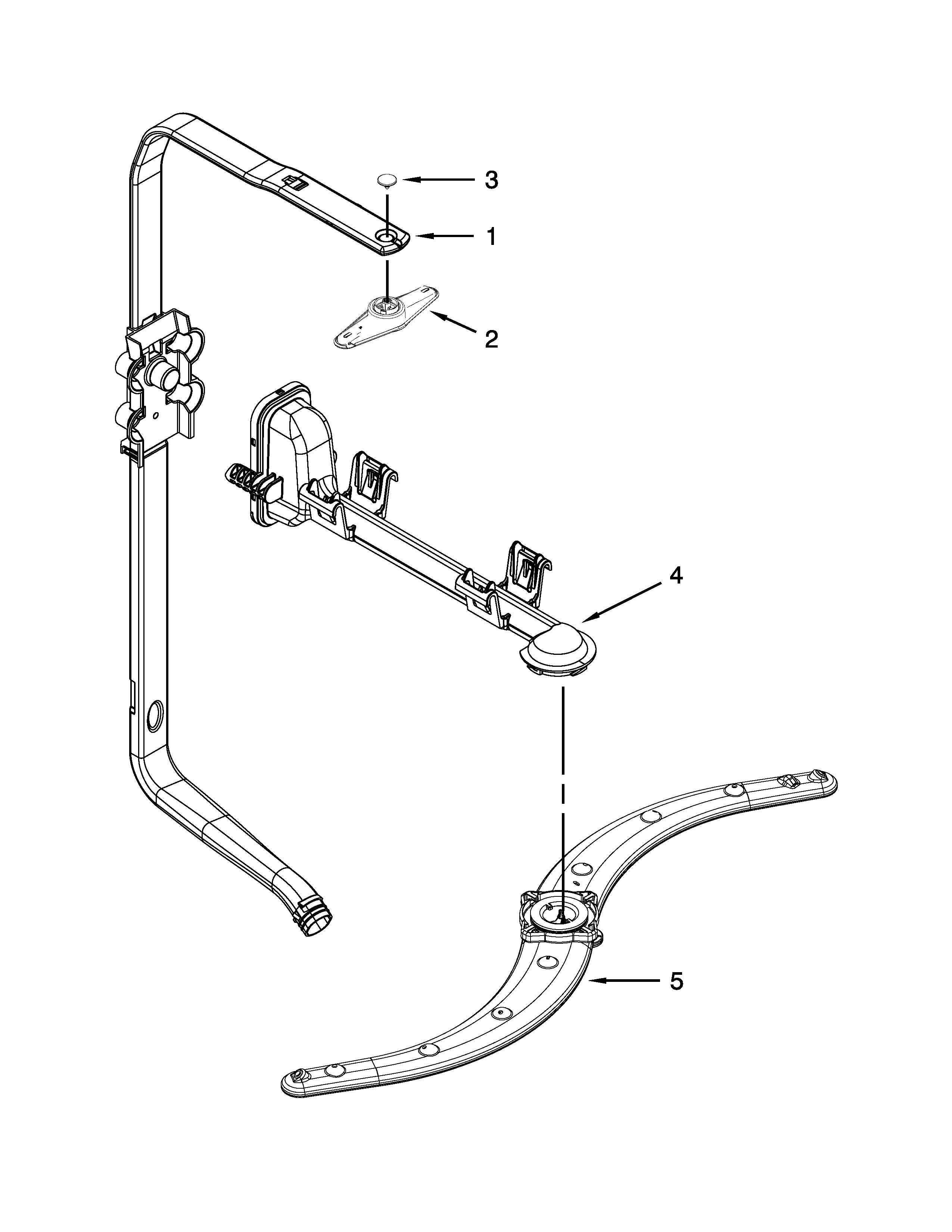 3
1
2
4
5