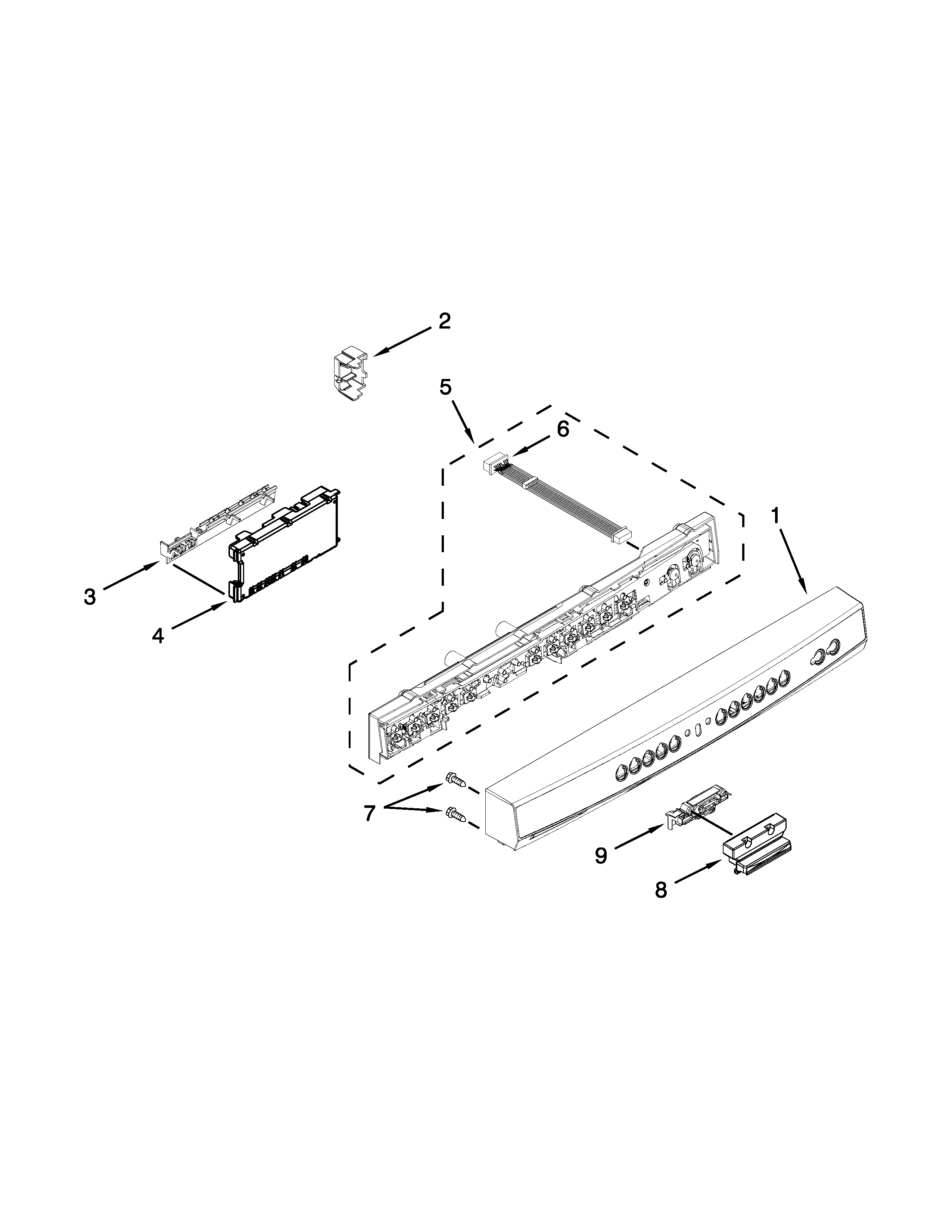 2
5
6
1
3
4
7
9
8