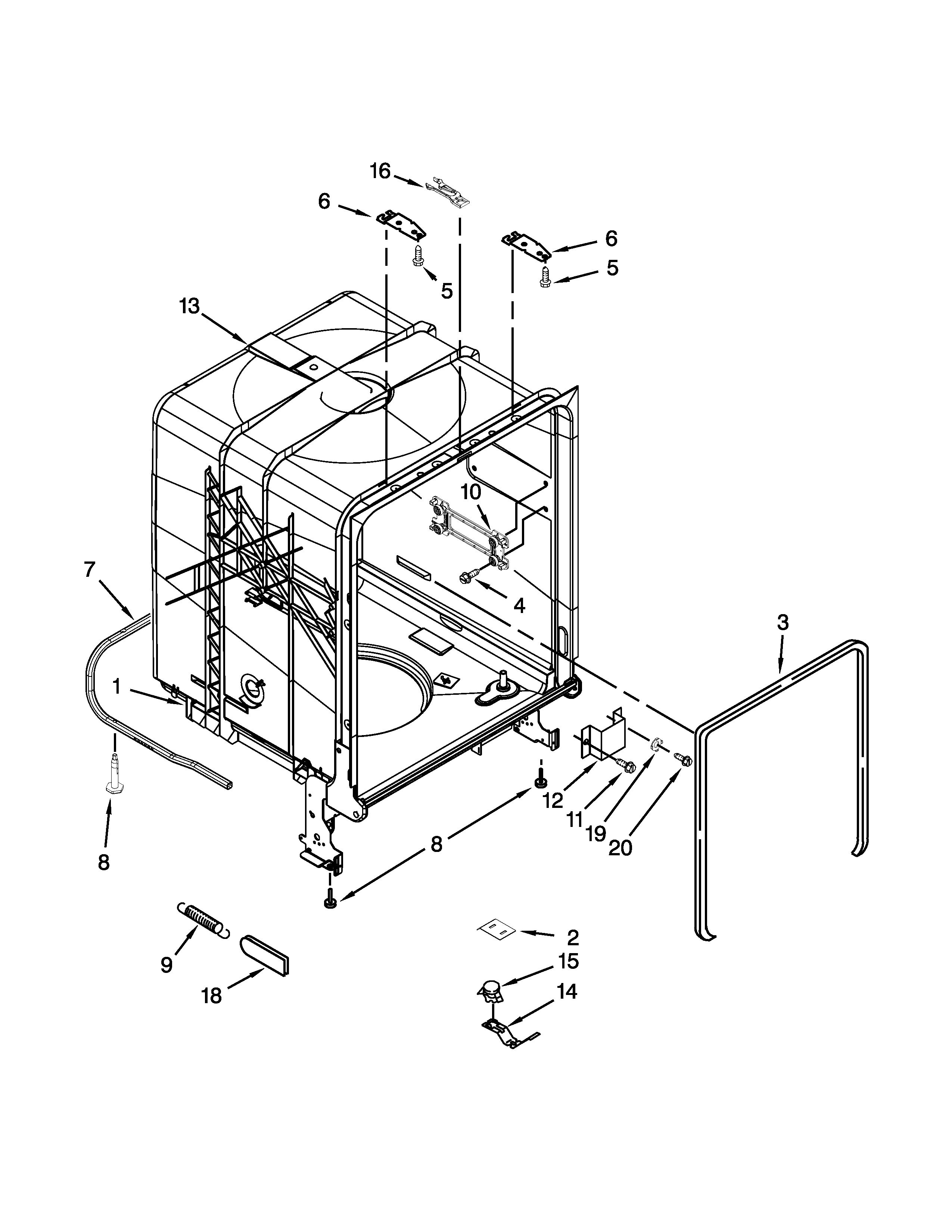 16
6
6
5
5
13
10
7
4
3
1
12
11
19
20
8
8
9
18
2
15
14