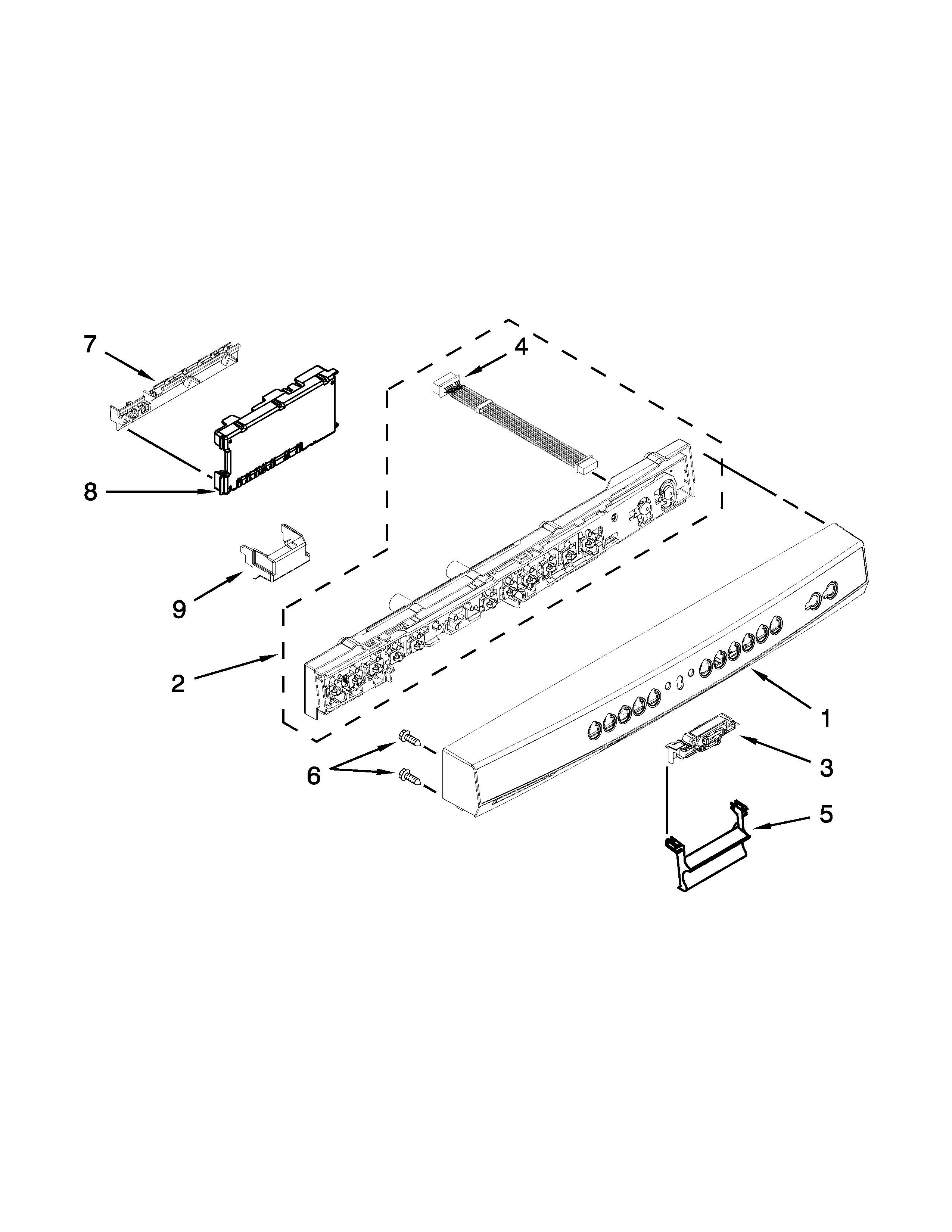 7

4

8

9

2

1

6

3

5