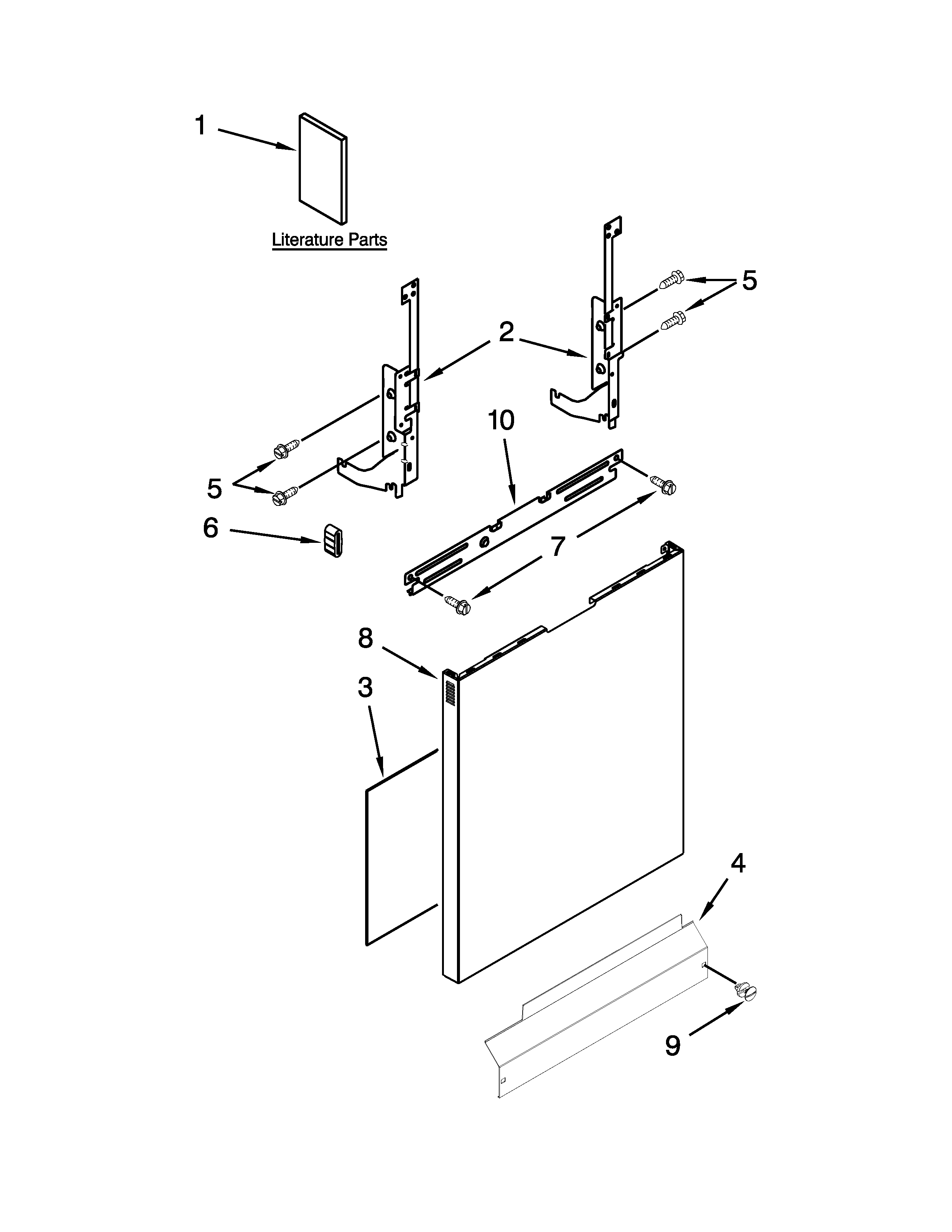 1

Literature Parts

5

2

10

5

6

7

8

3

4

9