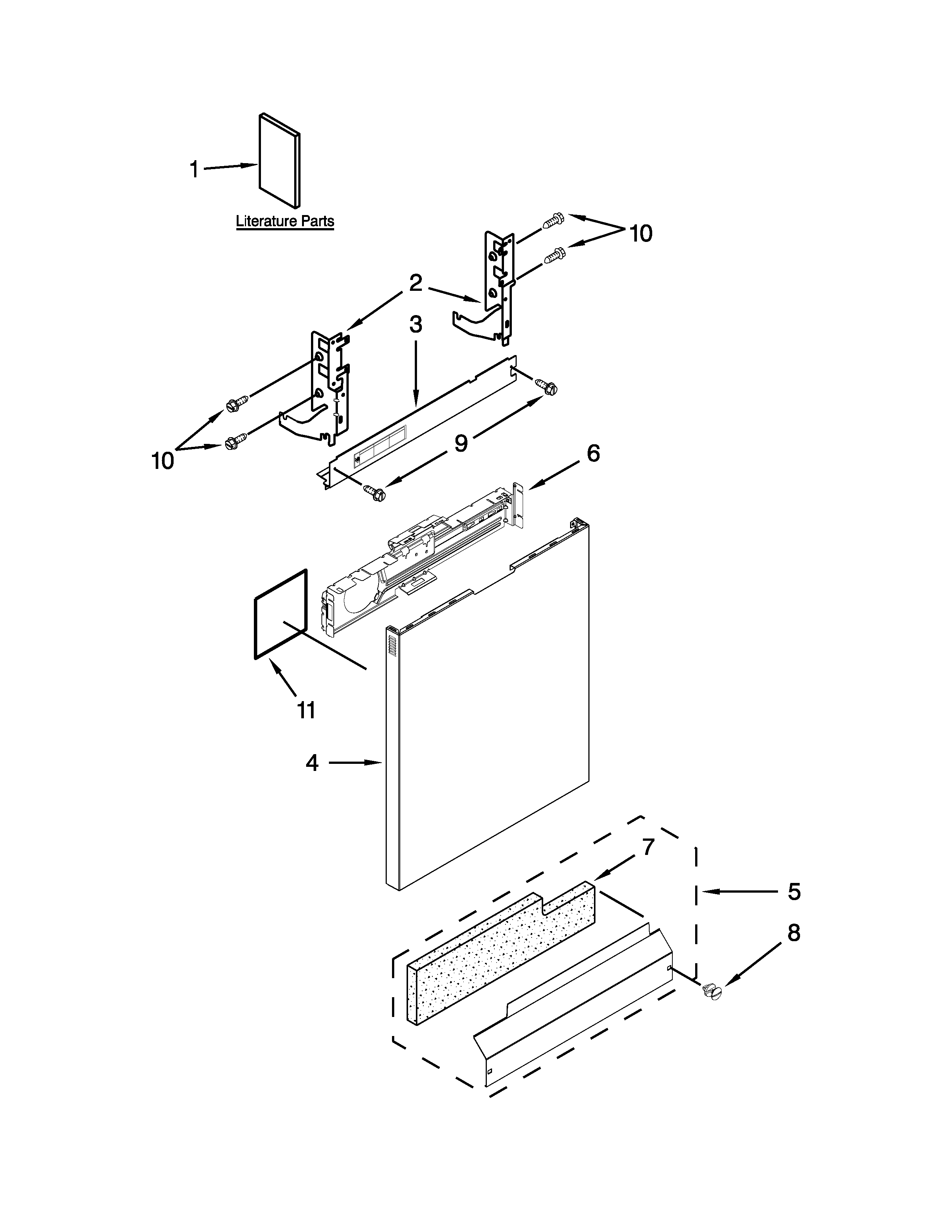 1
Literature Parts
10
2
3
10
9
6
11
4
7
5
8