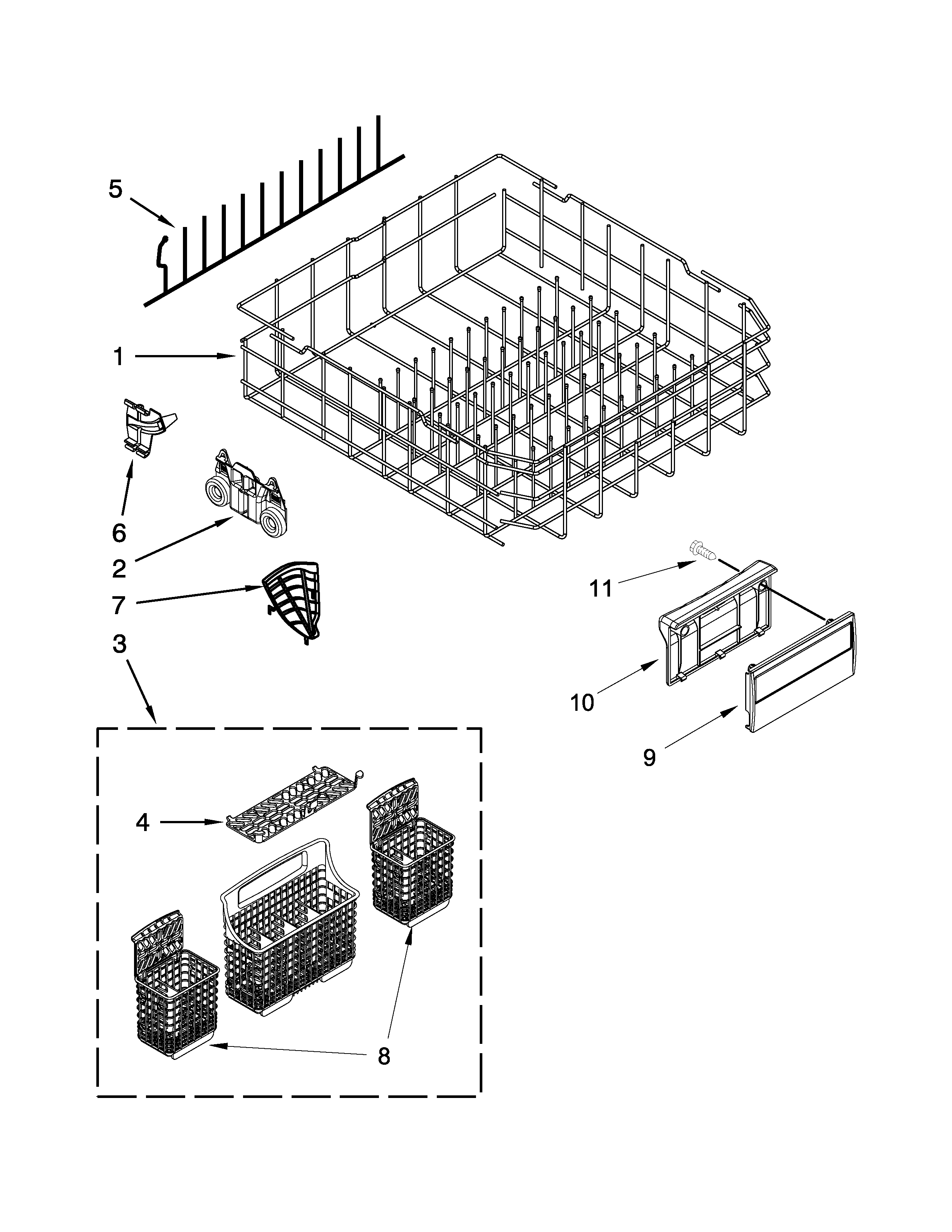 5
1
6
2
7
3
11
10
9
4
8