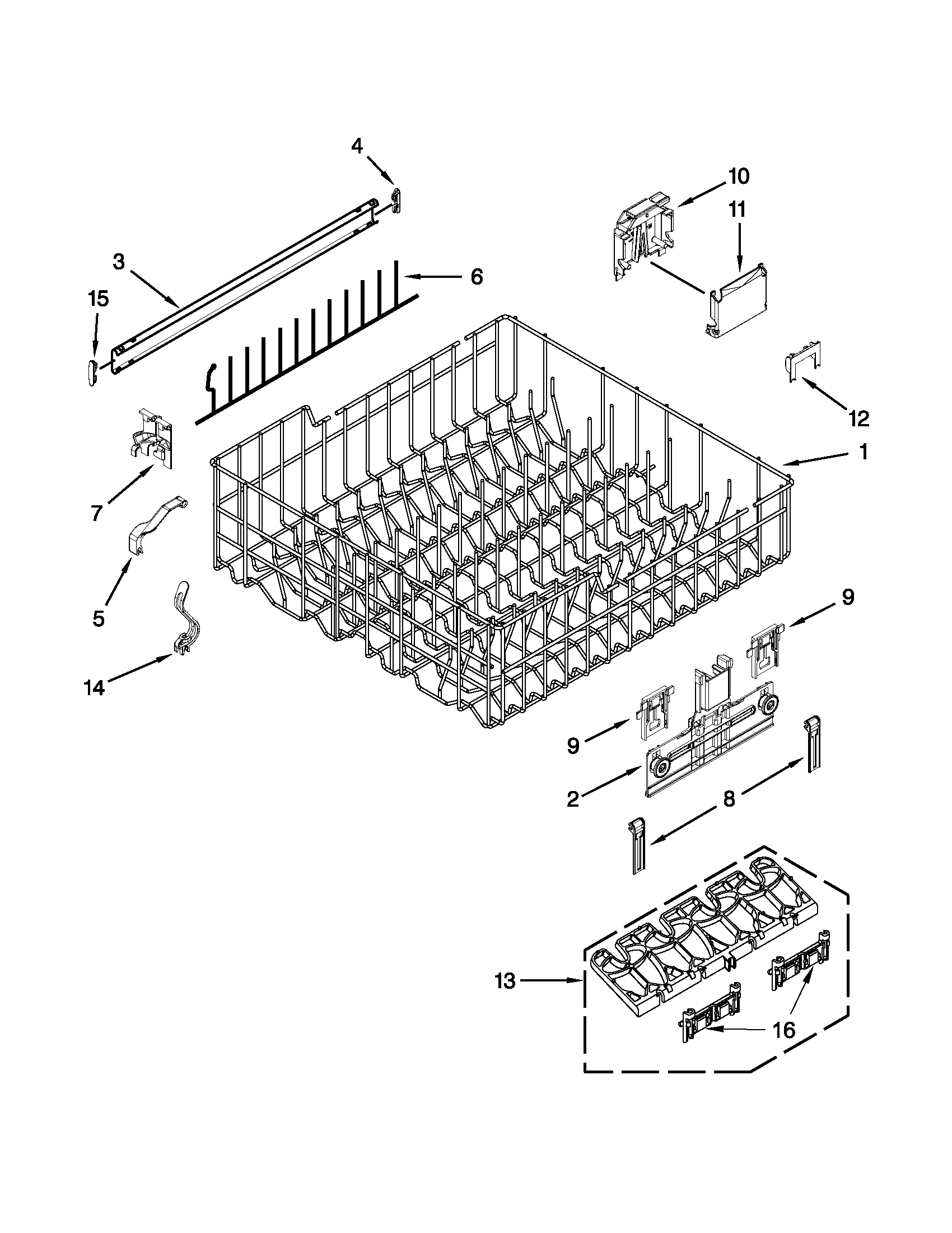 4
10
11
3
6
15
12
1
7
5
9
14
9
2
8
13
16