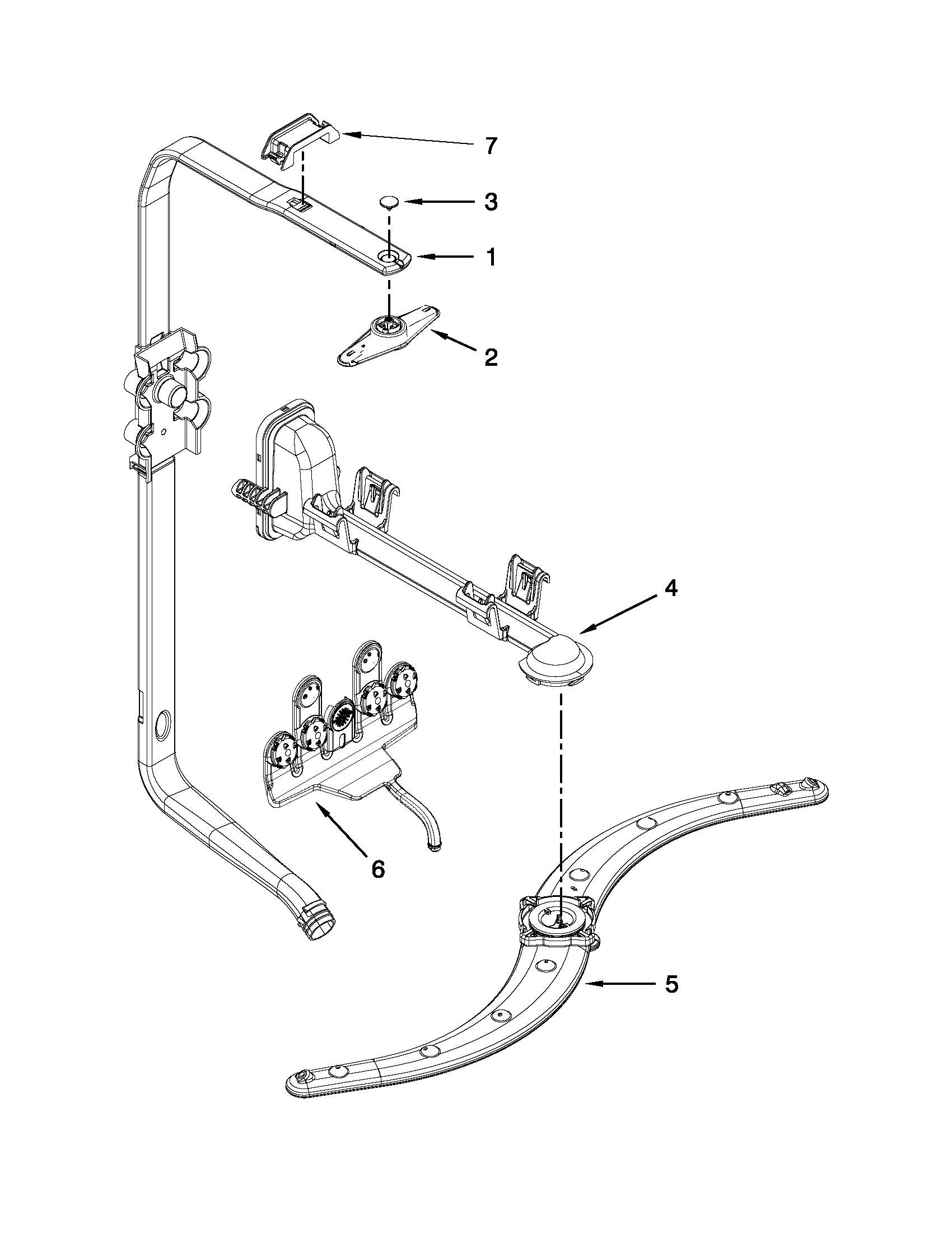 7
3
1
2
4
6
5