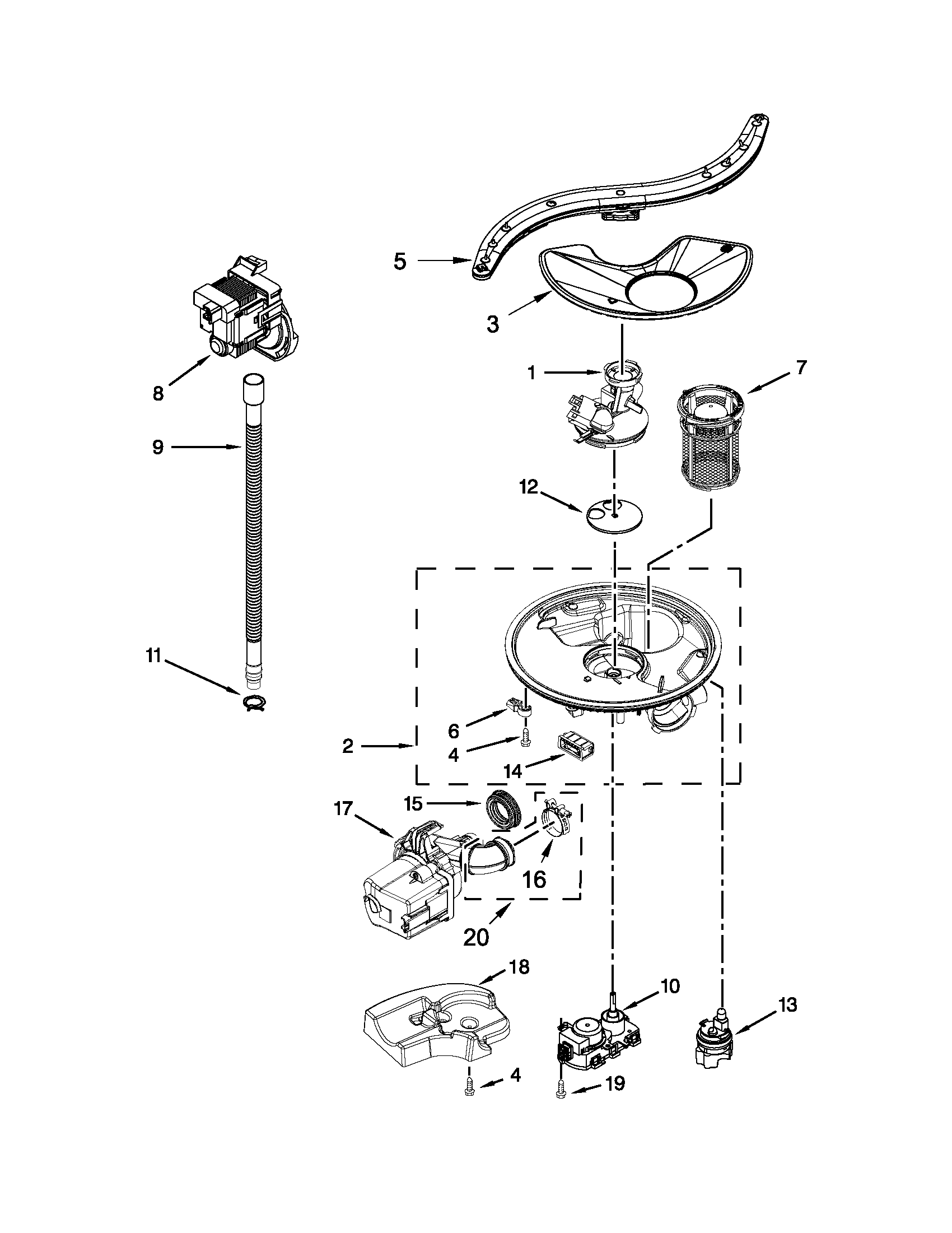 5
3
8
1
7
9
12
11
6
2
4
14
17
15
16
20
18
10
13
4
19