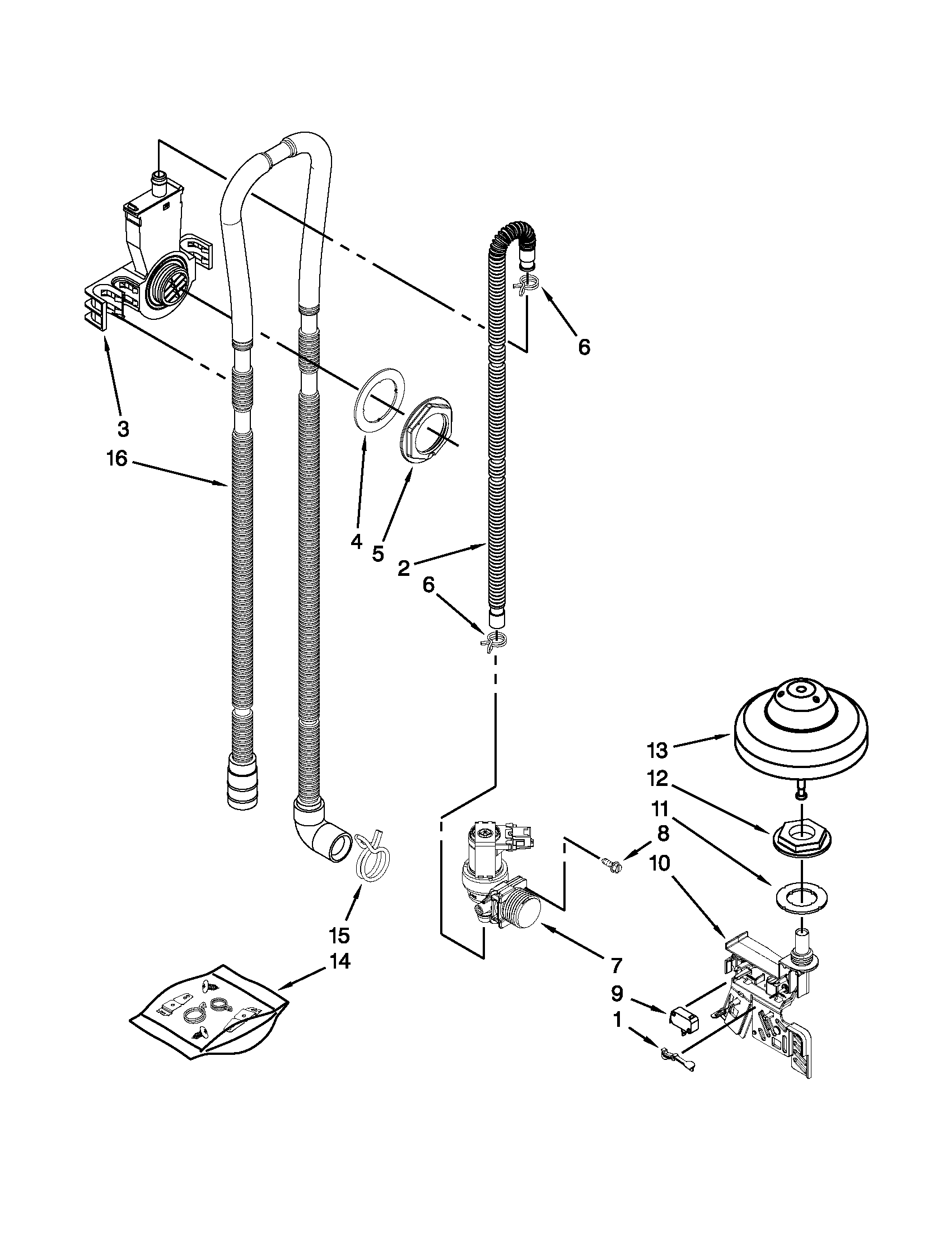 6
3
16
4
5
2
6
13
12
11
8
10
15
14
7
9
1