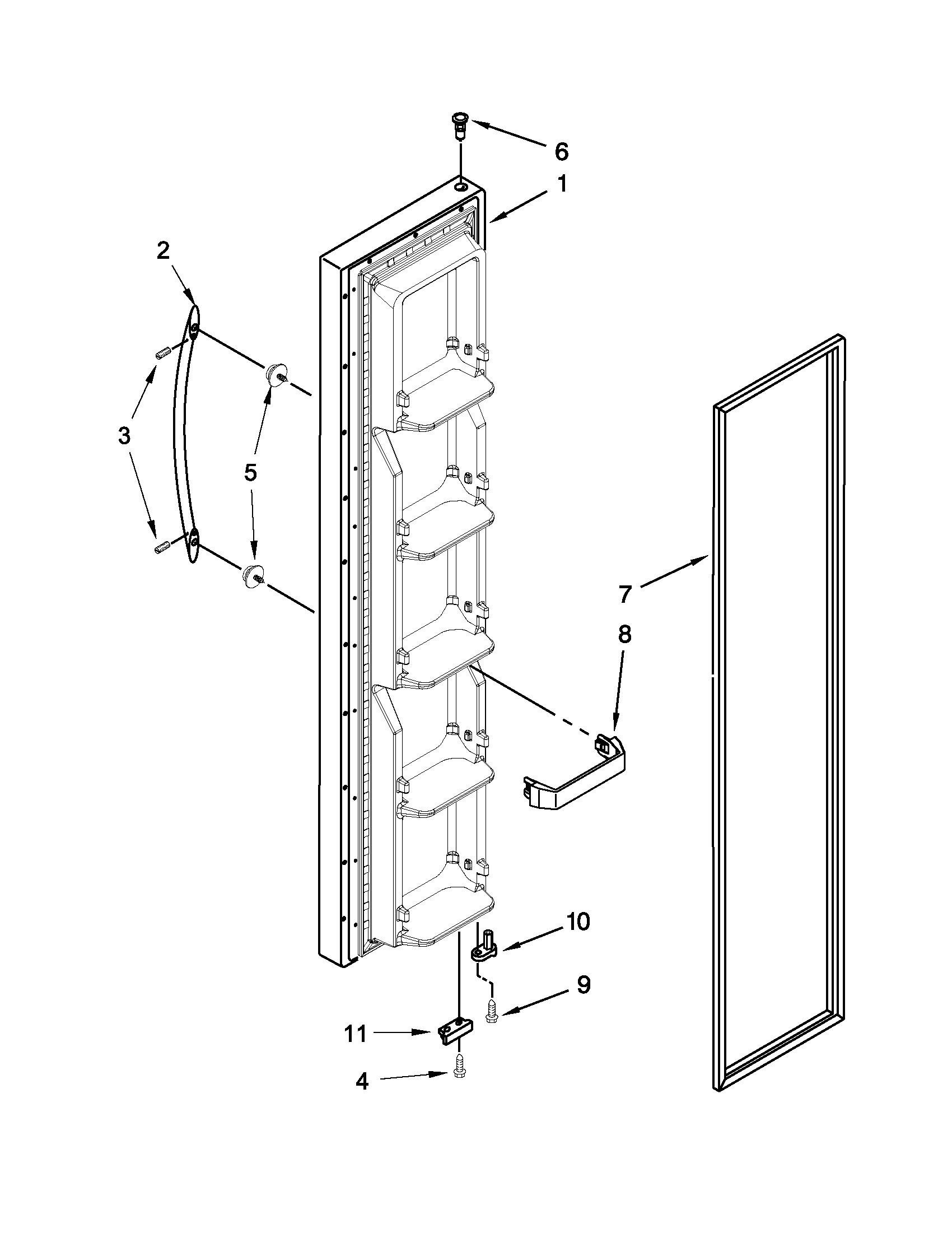 6
1
2
3
5
7
8
10
9
11
4