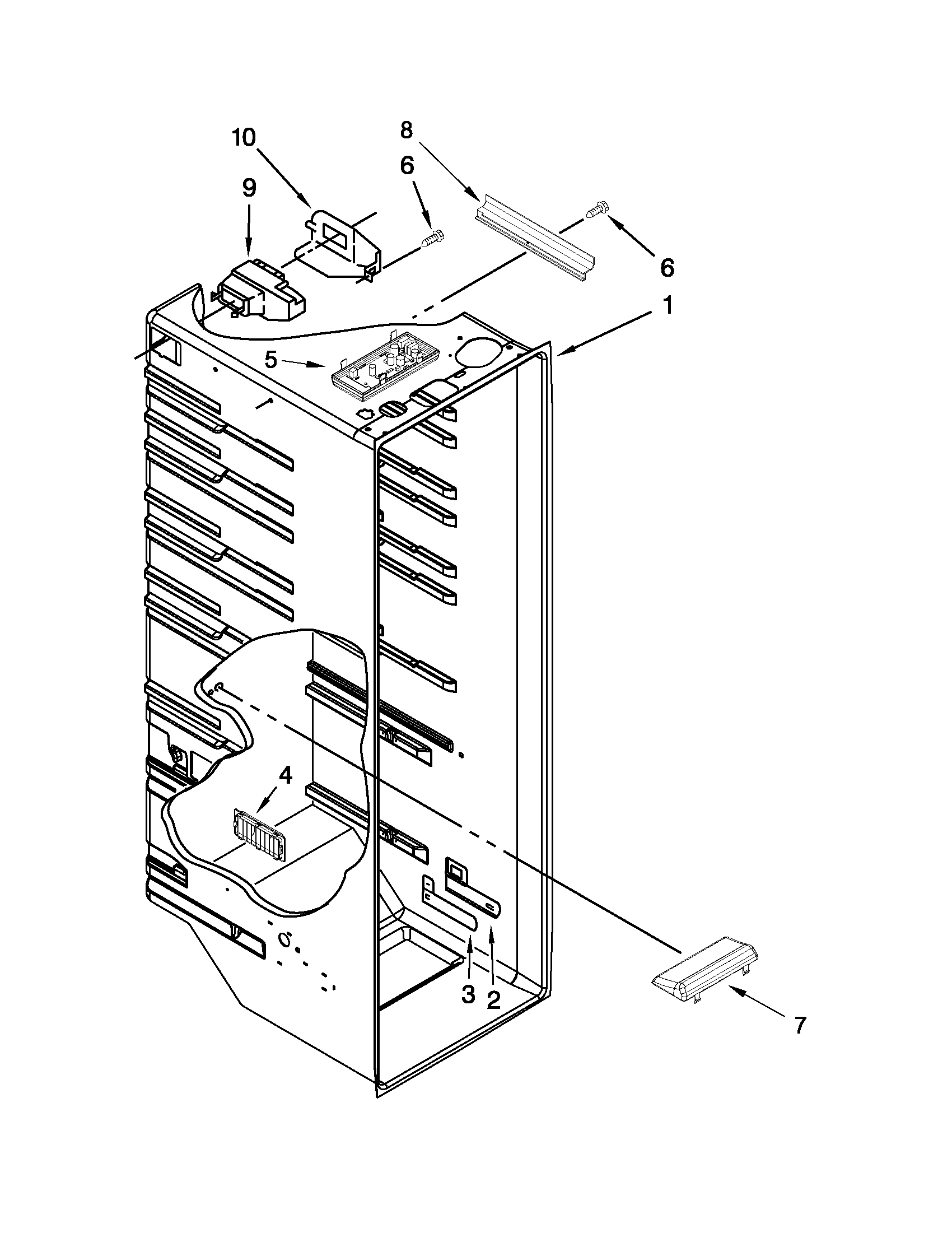 10
8
6
9
6
1
5
4
3
2
7