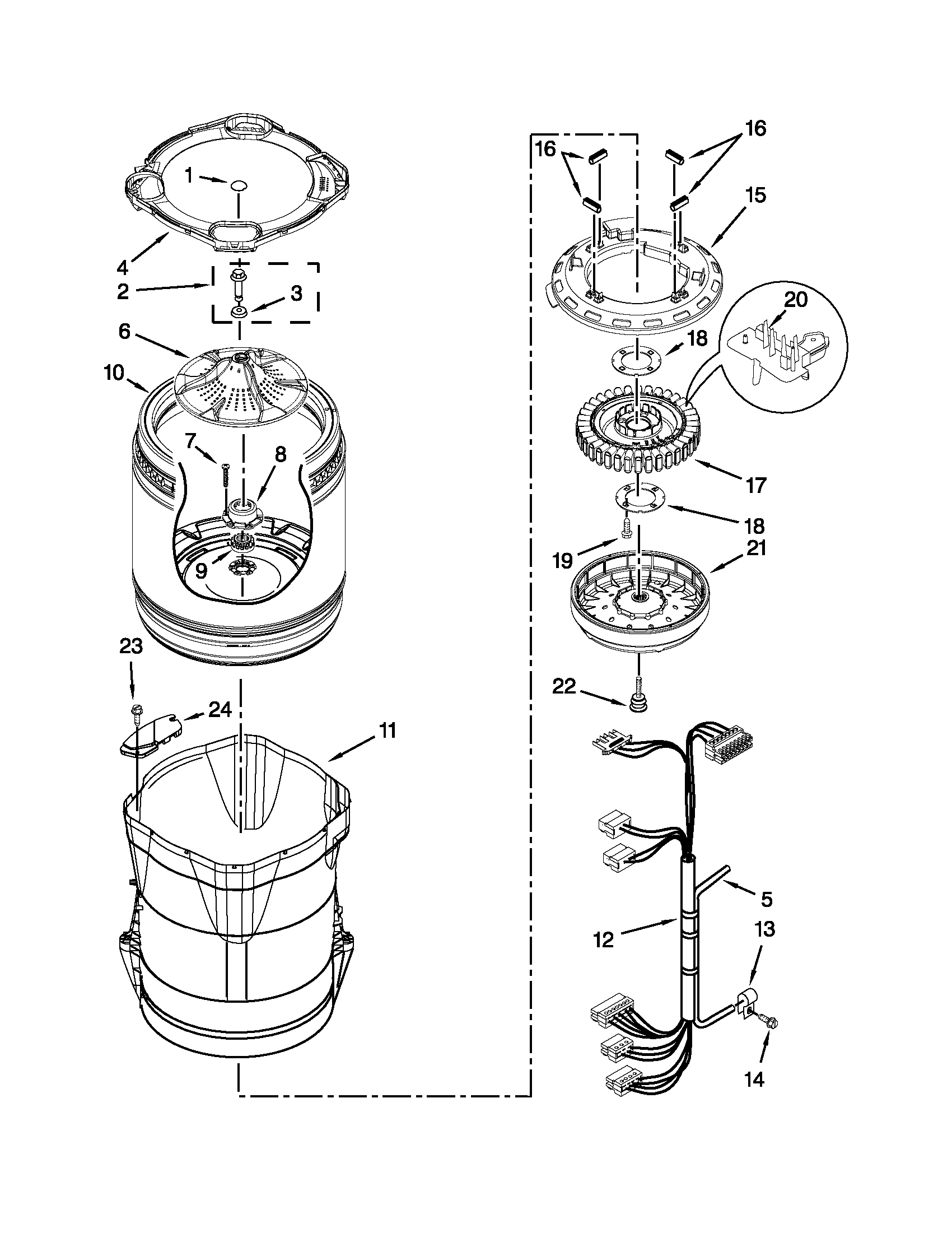 1
4
2
3
6
10
7
8
9
23
24
11
16
16
15
20
18
17
18
19
21
22
5
12
13
14