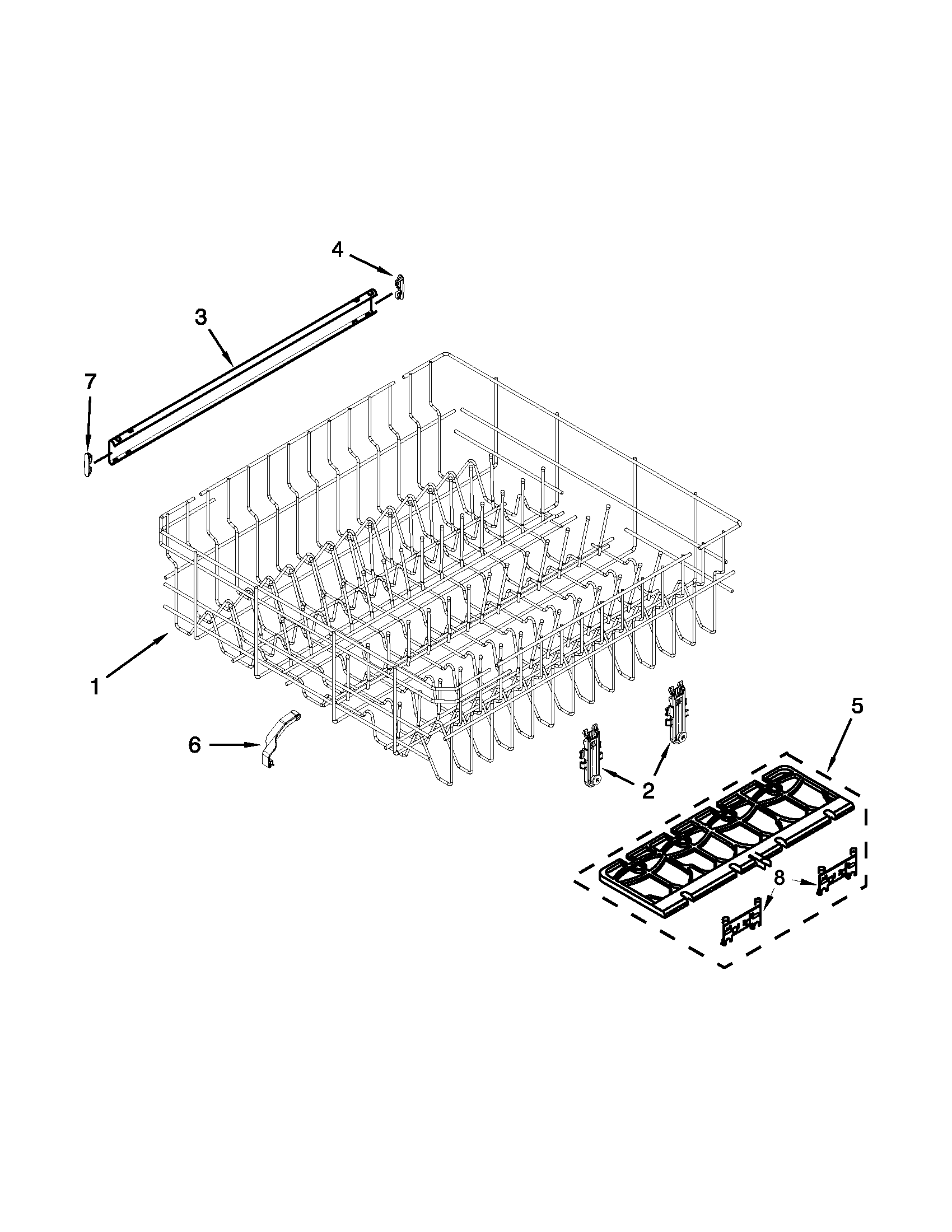 4

3

7

1

6

2

5

8