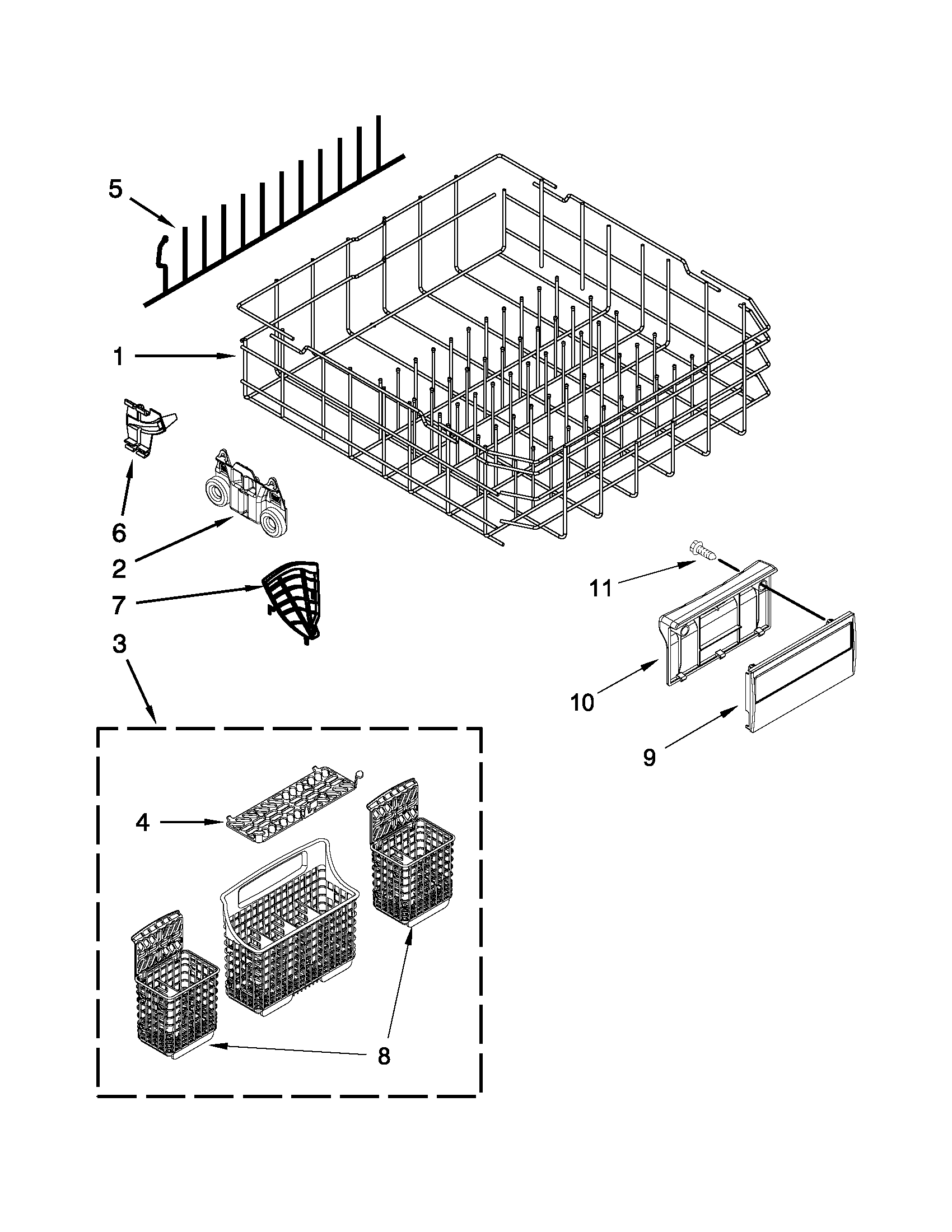 5

1

6

2

7

3

11

10

9

4

8