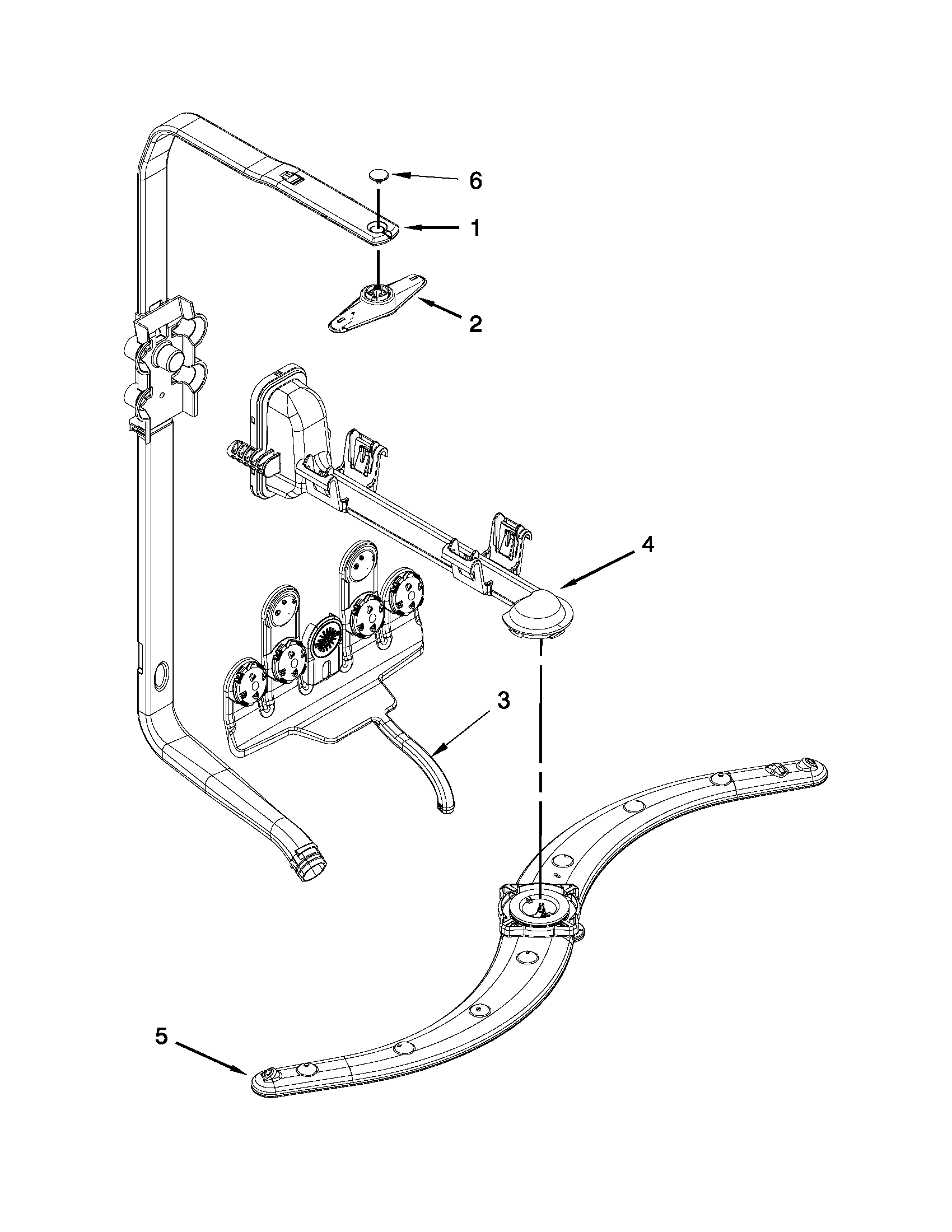 6

1

2

4

3

5