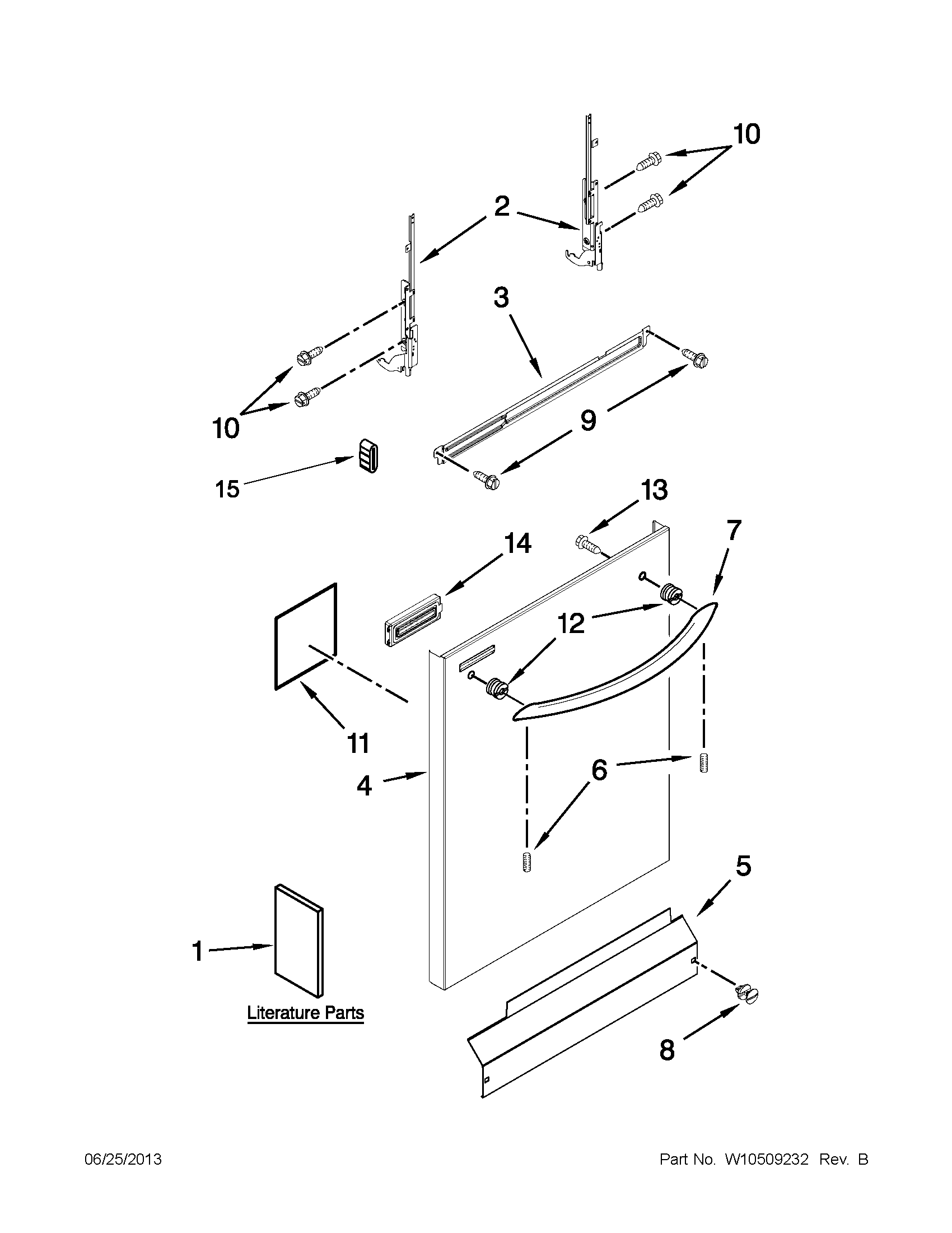 10

2

3

10

9

15

13

14

7

12

11

6

4

5

1

Literature Parts

8

06/25/2013

Part No. W10509232 Rev. B