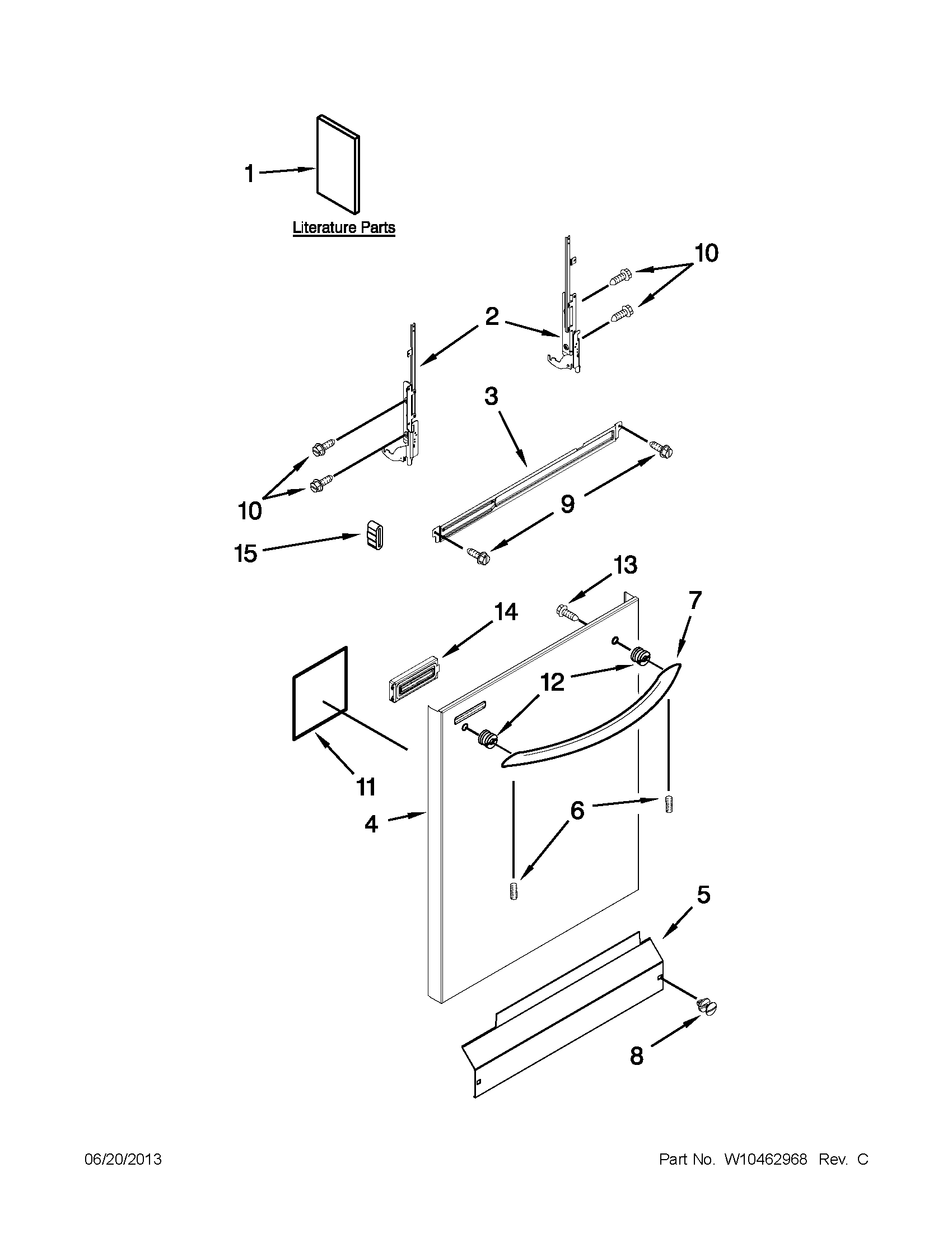 1

Literature Parts

10

2

3

10

9

15

13

14

7

12

12

11

4

6

5

8

06/20/2013

Part No. W10462968 Rev. C