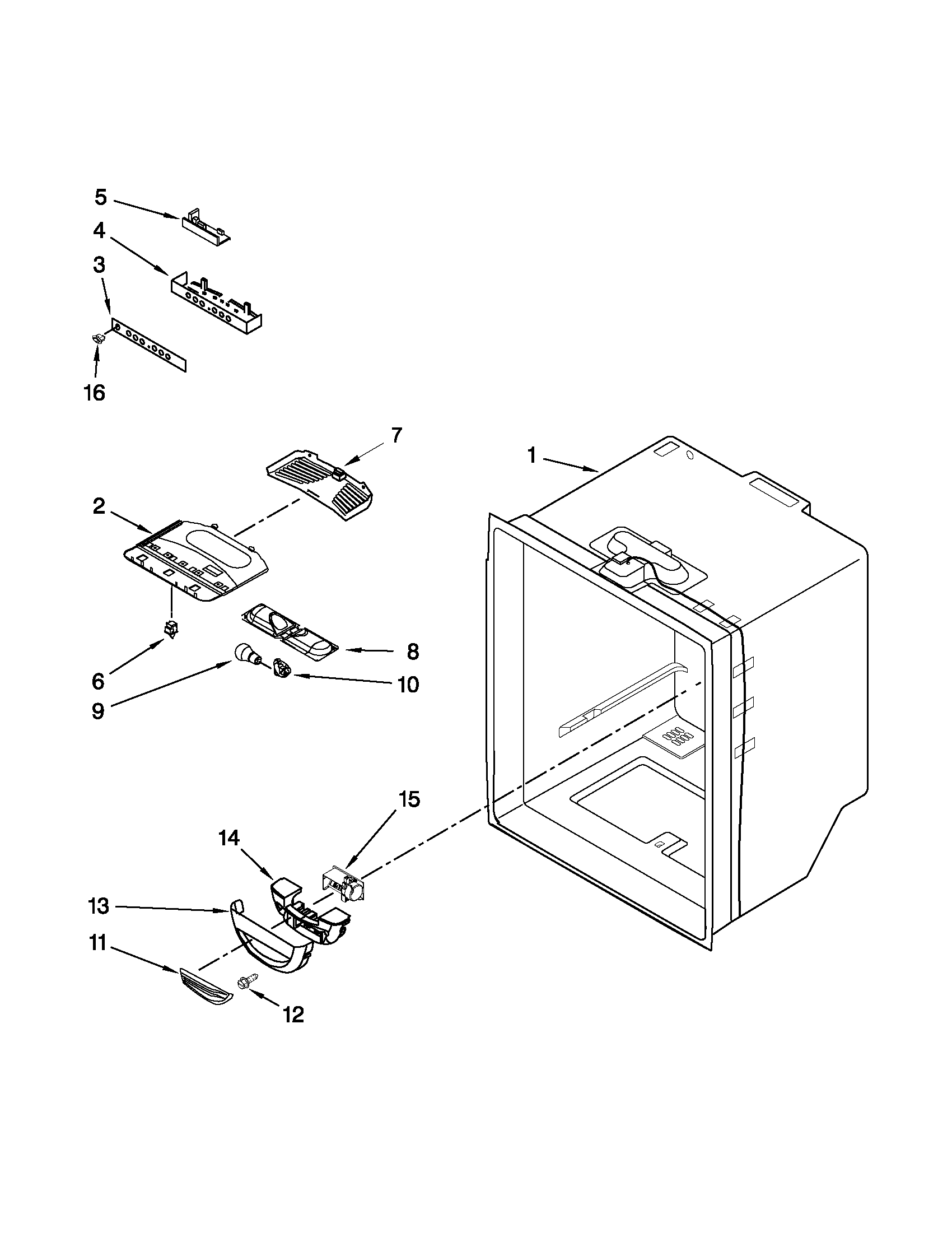 5
4
3
16
7
1
2
8
6
10
9
15
14
13
11
12