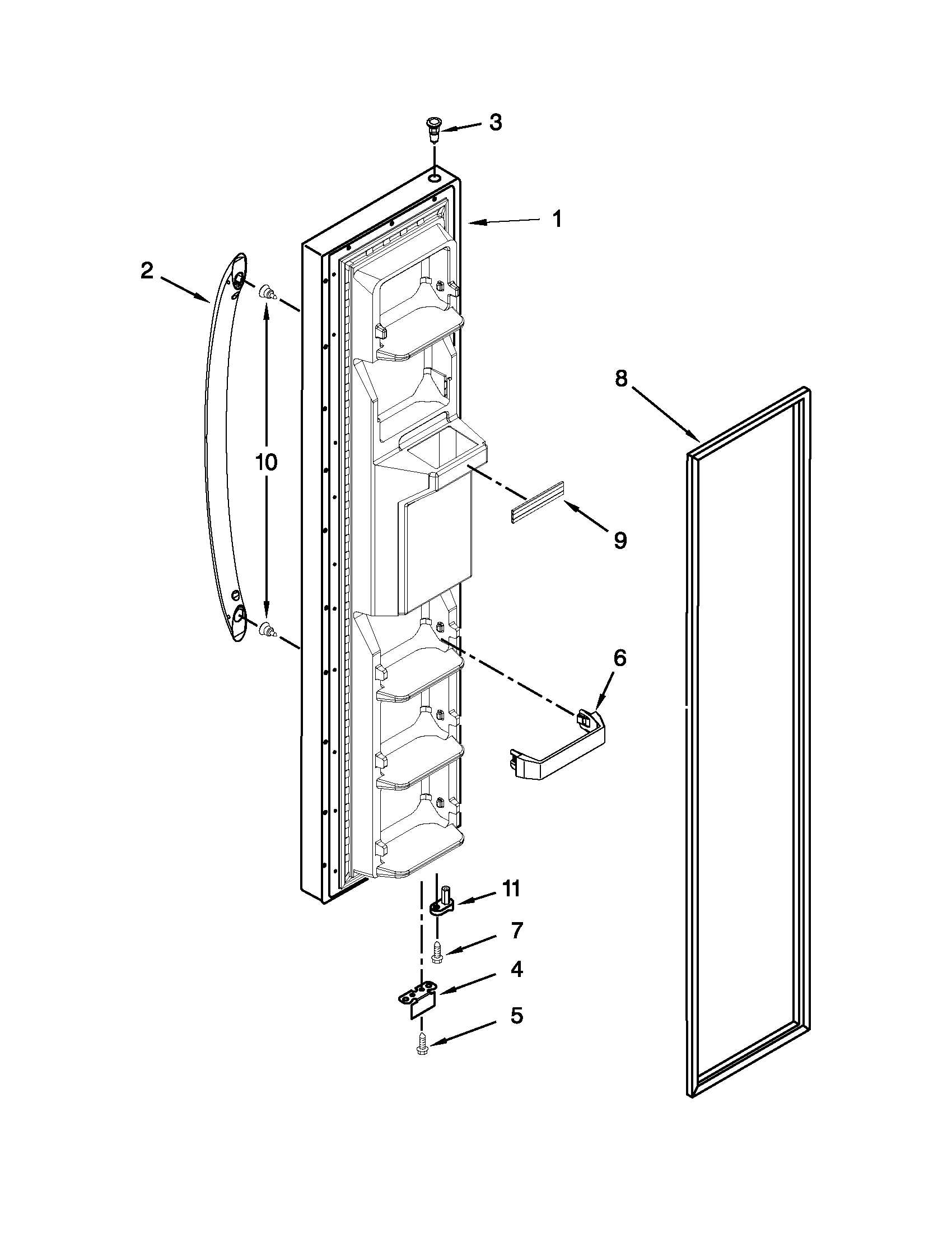 3
1
2
8
10
9
6
11
7
4
5