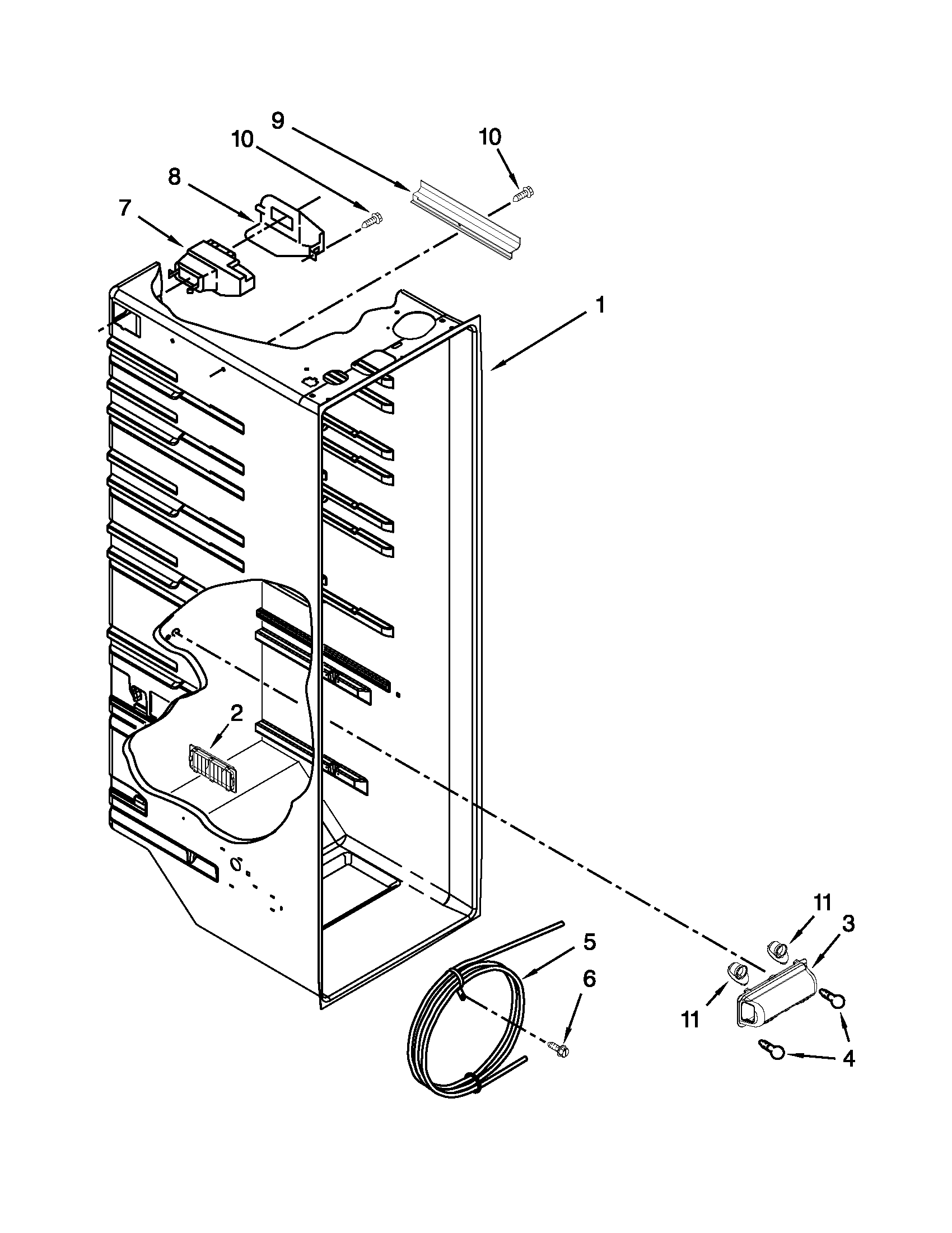 9
10
10
8
7
1
2
11
3
5
6
11
4