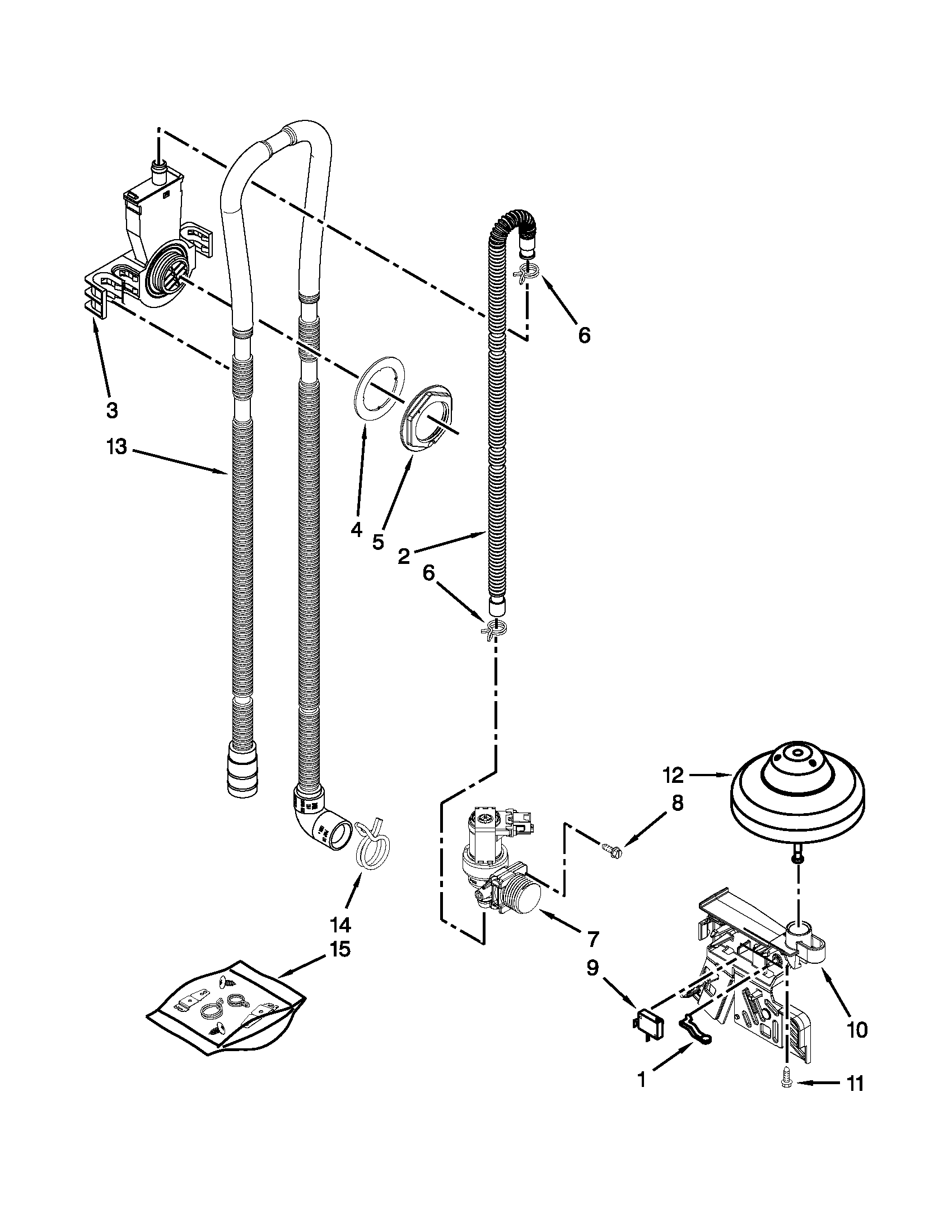 6
3
13
4
5
2
6
12
8
14
15
7
9
10
1
11