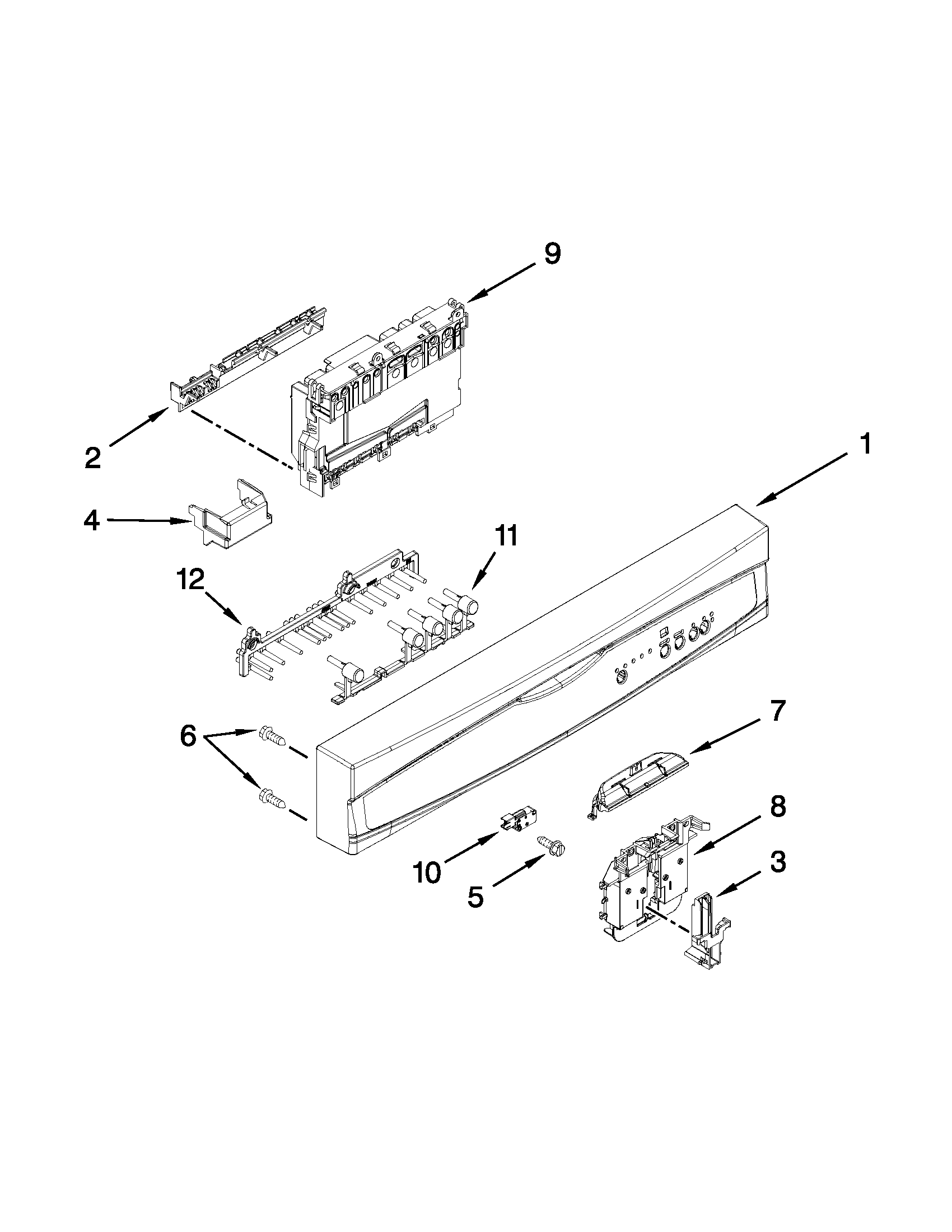 9
2
1
4
11
12
6
7
8
10
5
3