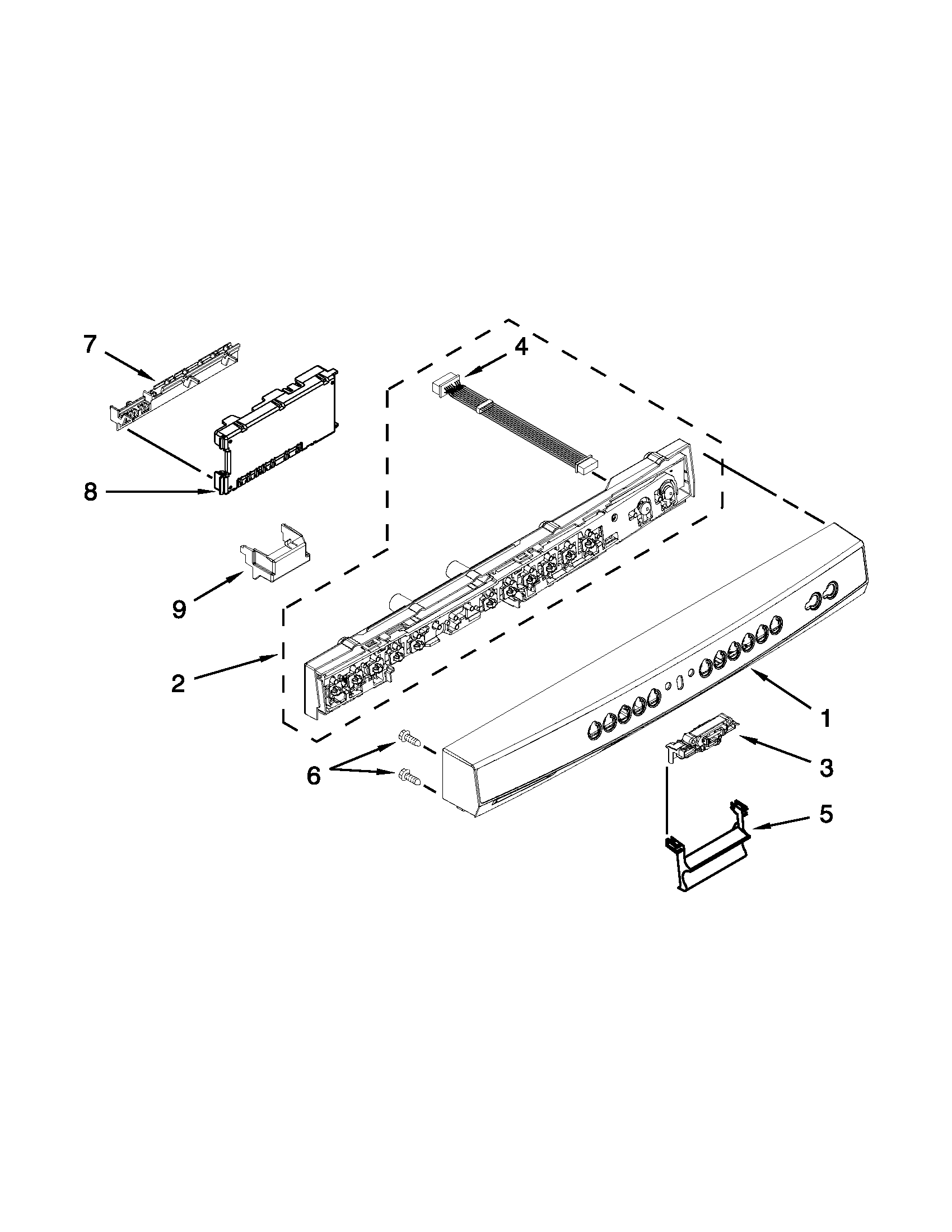 7
4
8
9
2
1
6
3
5