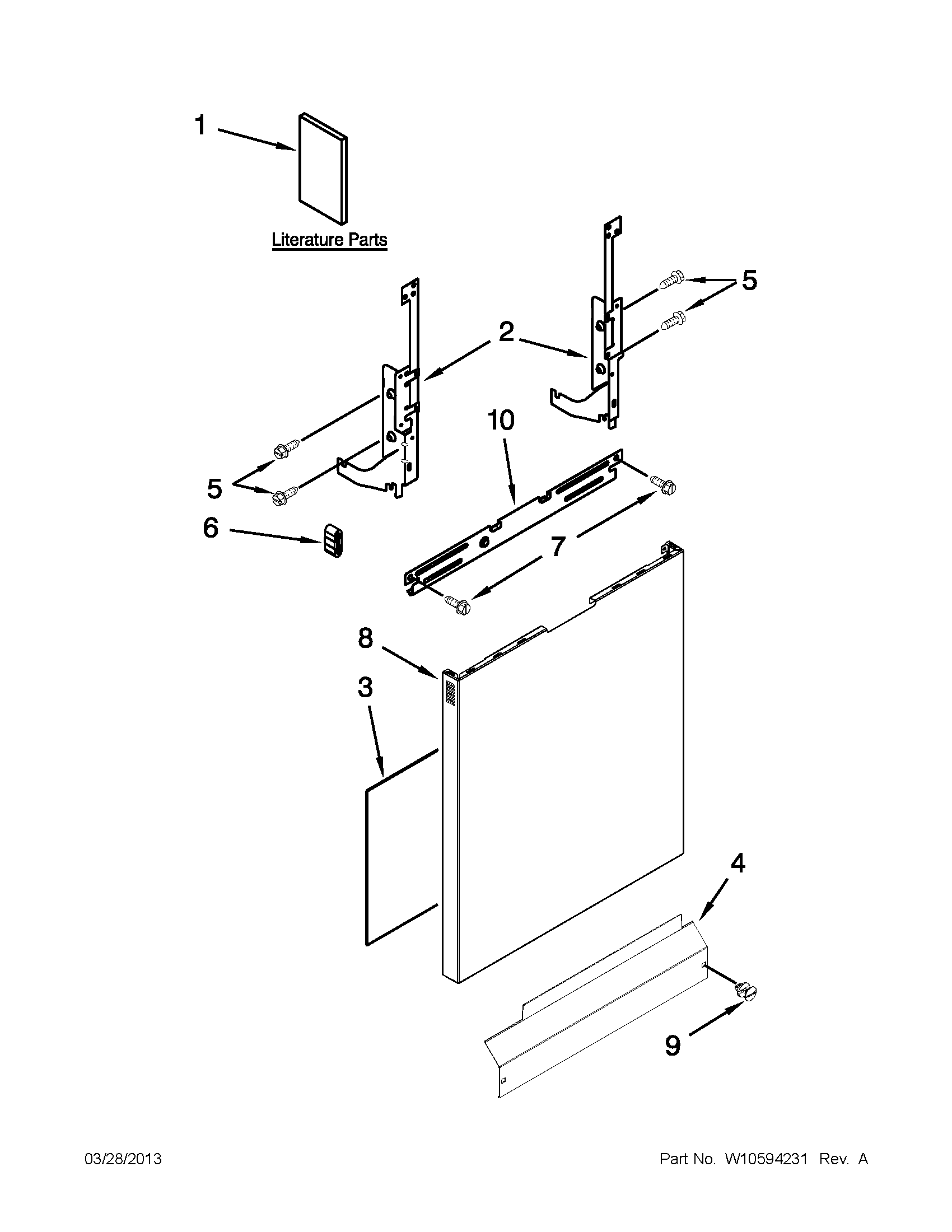 1

Literature Parts

5

2

10

5

6

7

8

3

4

9

03/28/2013

Part No. W10594231 Rev. A