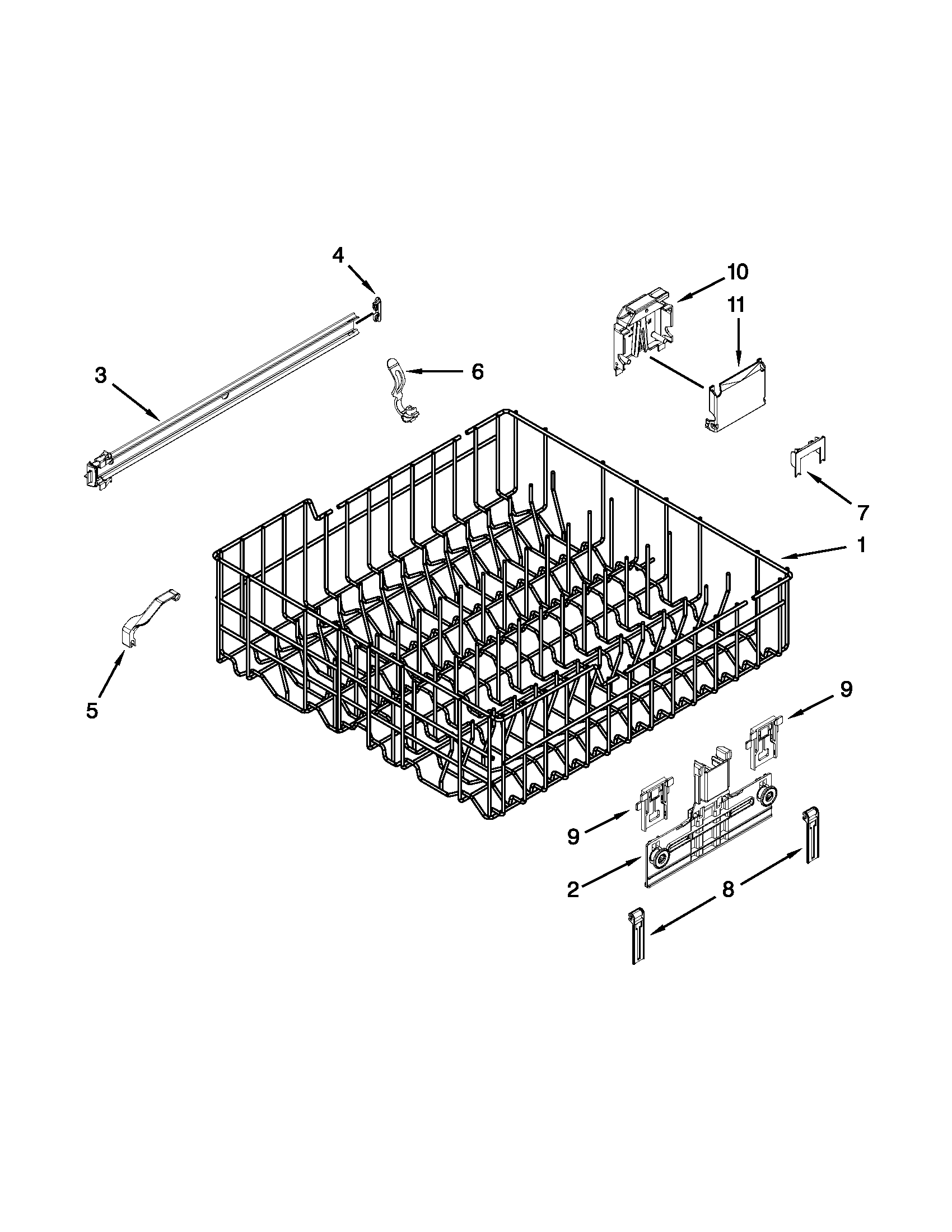 4
10
11
3
6
7
1
5
9
9
2
8