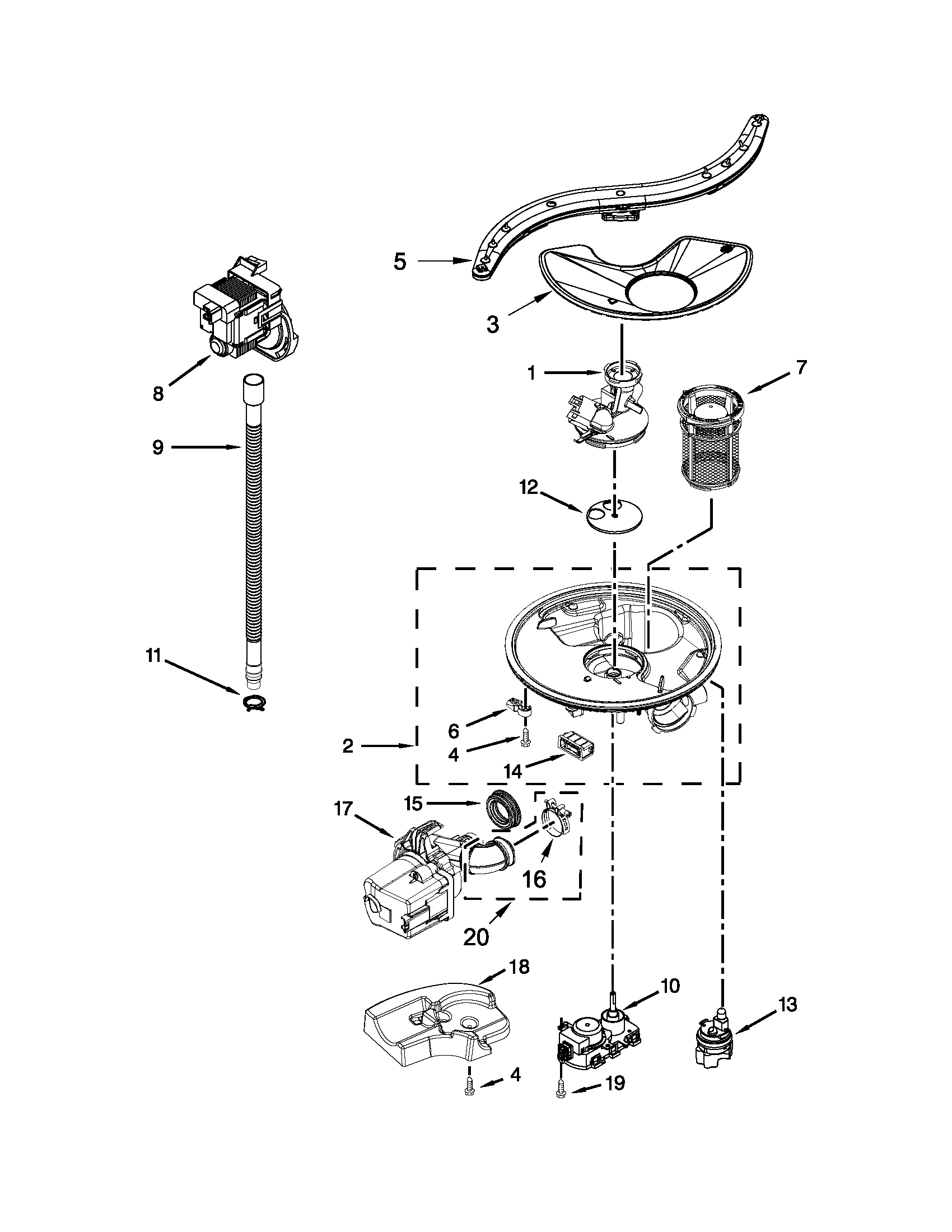 5
3
8
1
7
9
12
11
6
2
4
14
17
15
16
20
18
10
13
4
19