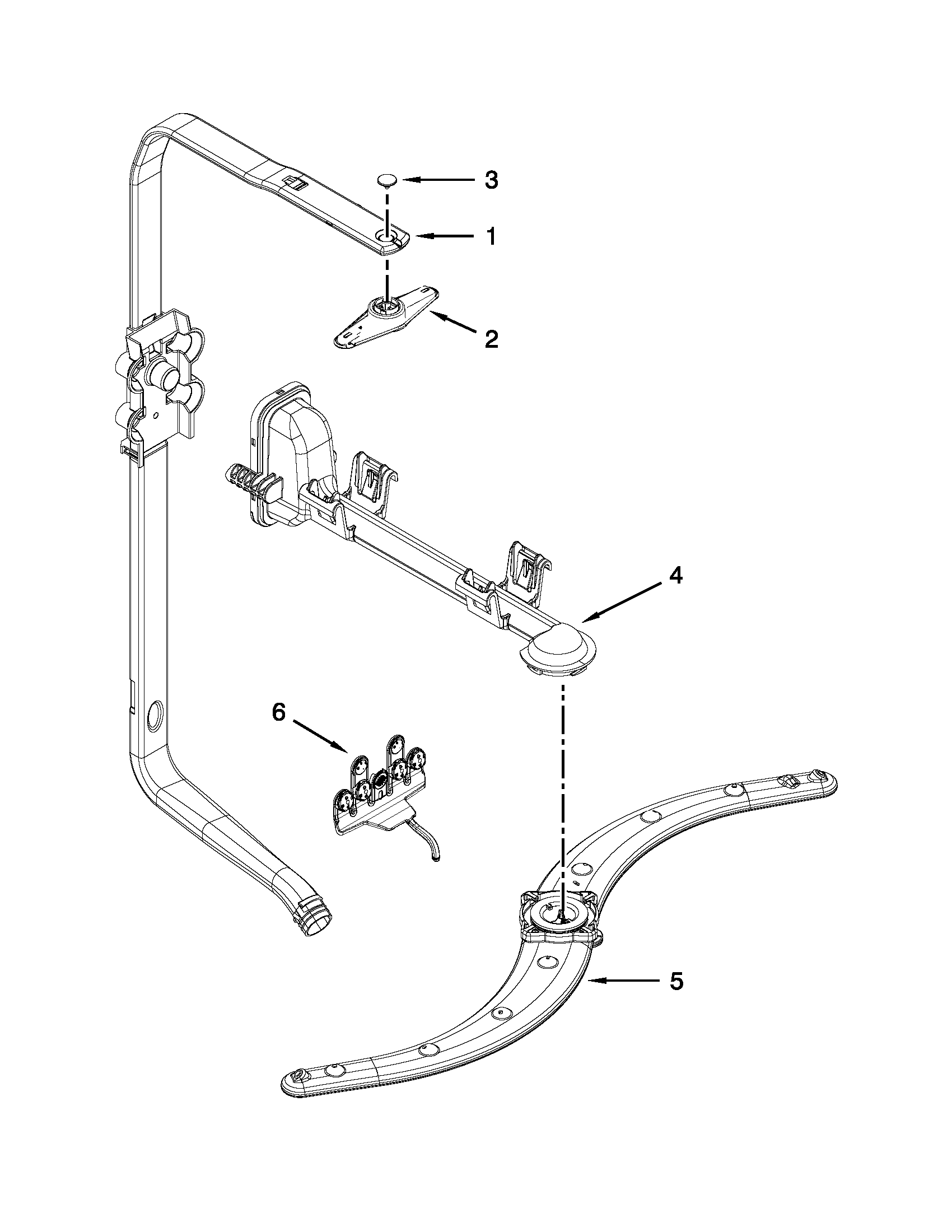 3
1
2
4
6
5