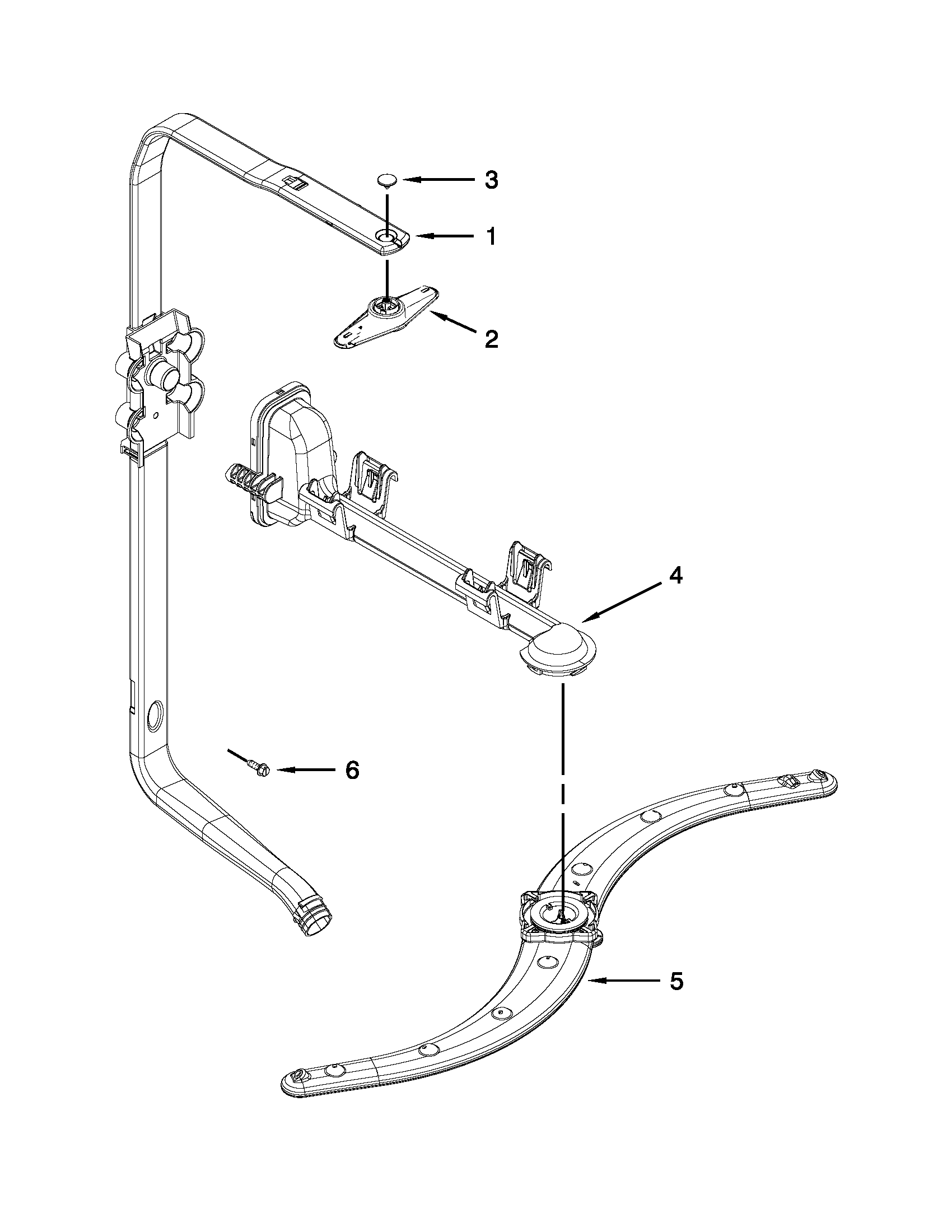 3
1
2
4
6
5