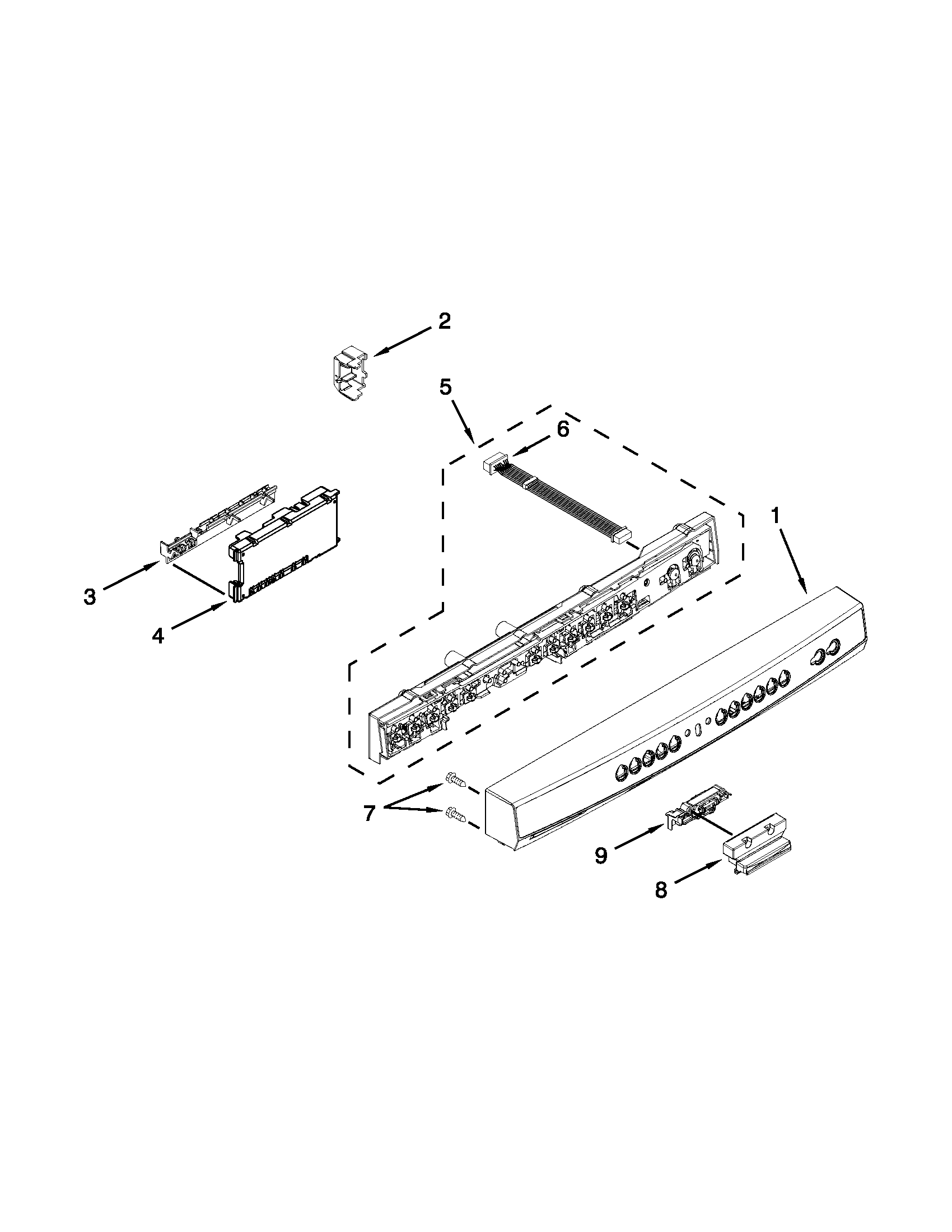 2

5

6

1

3

4

7

9

8