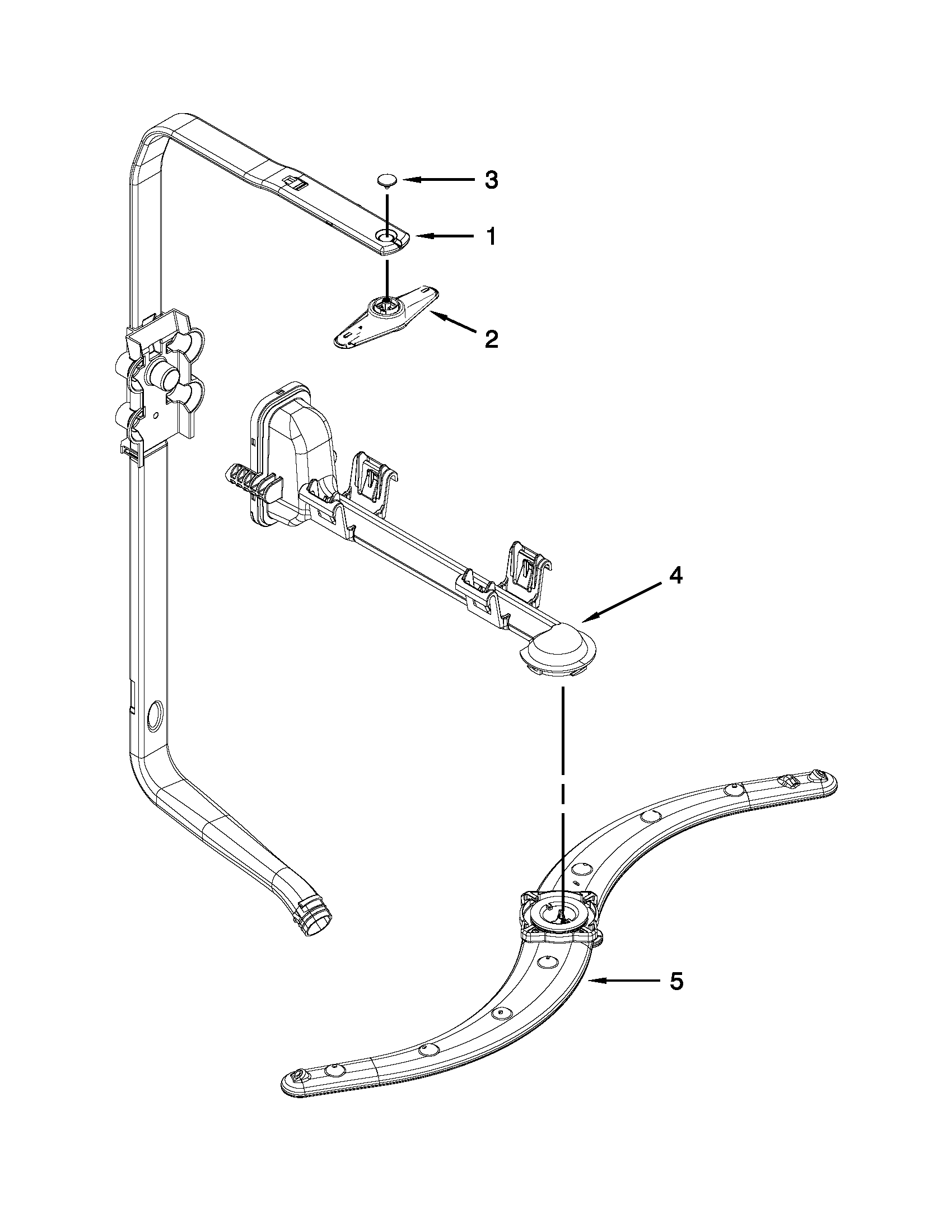 3
1
2
4
5