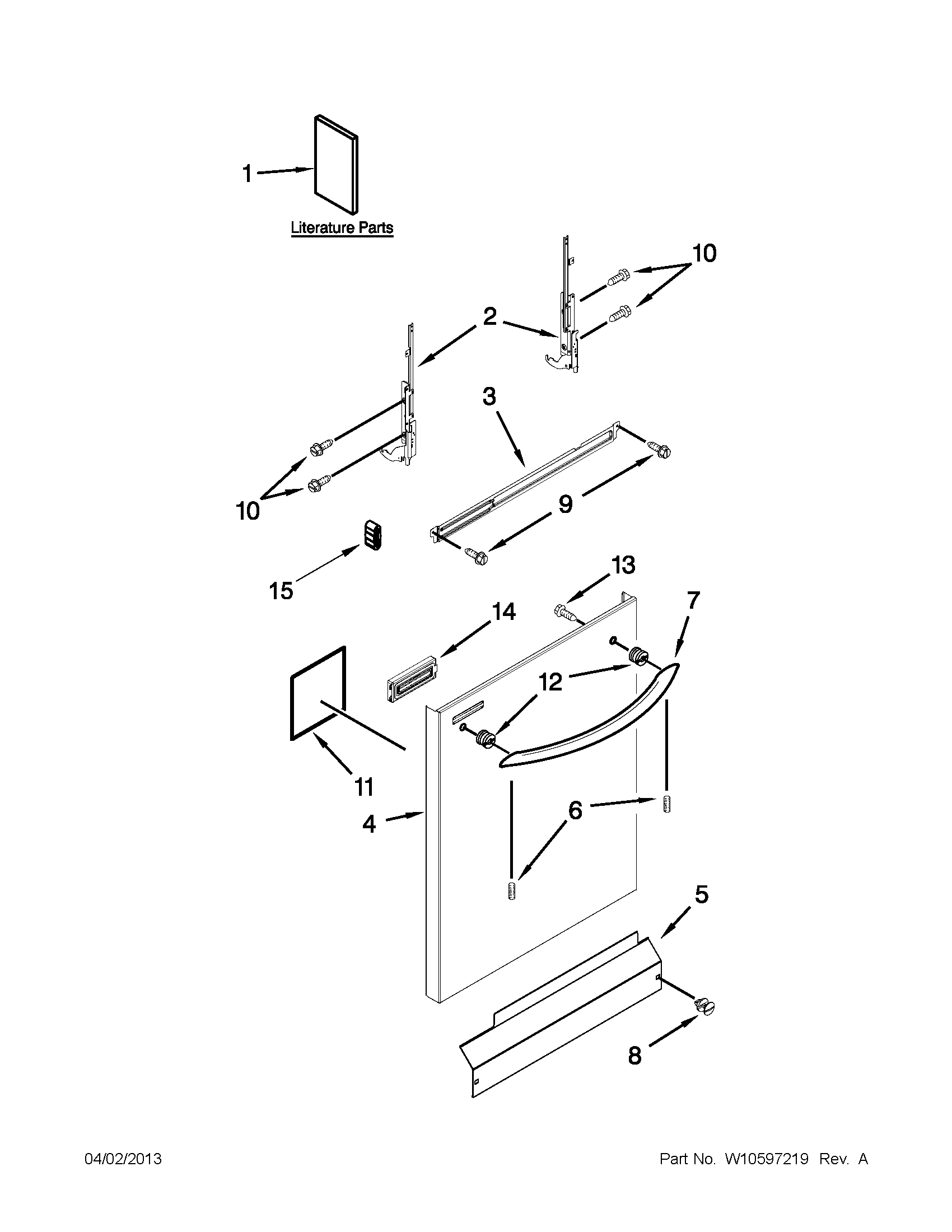 1

Literature Parts

10

2

3

10

9

15

13

14

7

12

11

4

6

5

8

04/02/2013

Part No. W10597219 Rev. A