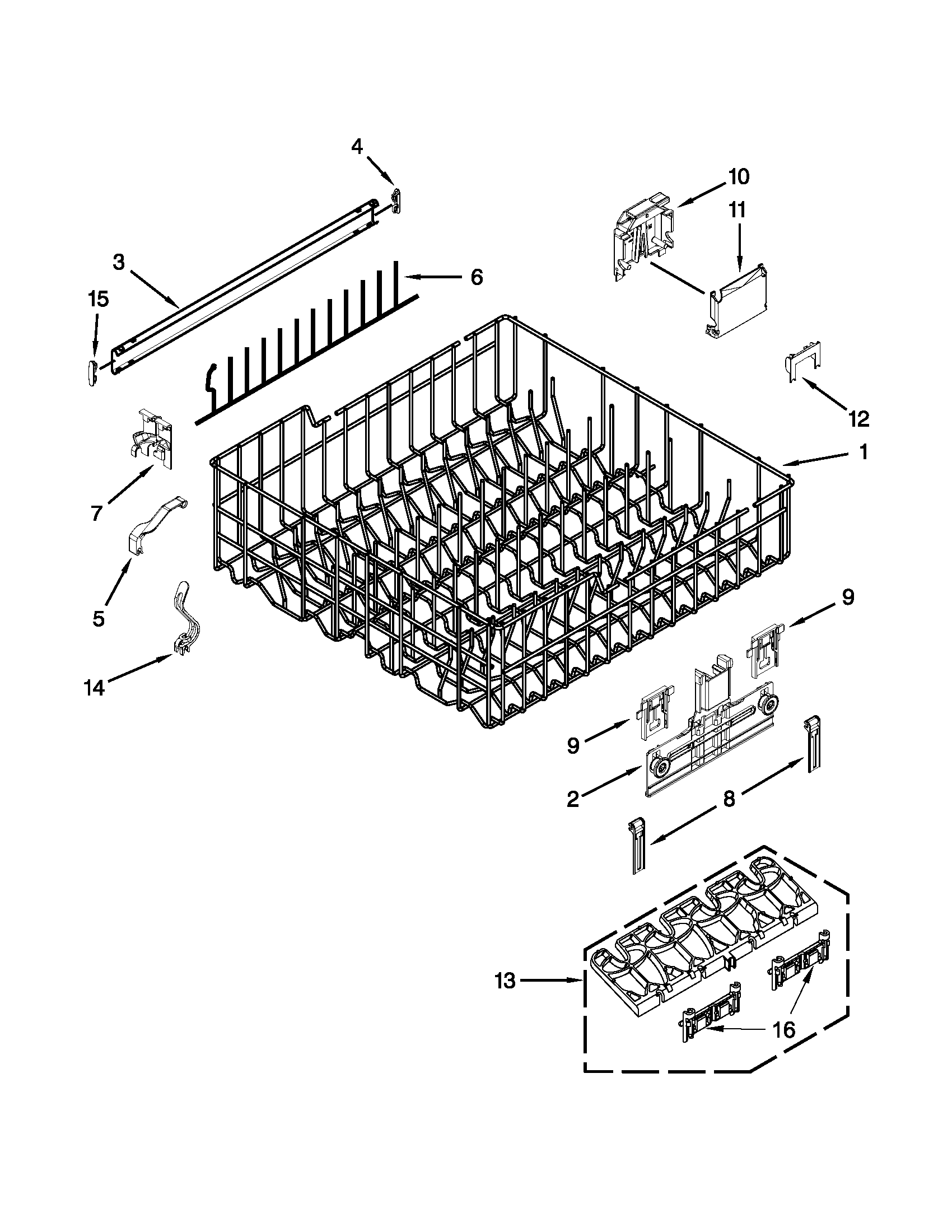 4
10
11
3
6
15
12
1
7
5
9
14
9
2
8
13
16