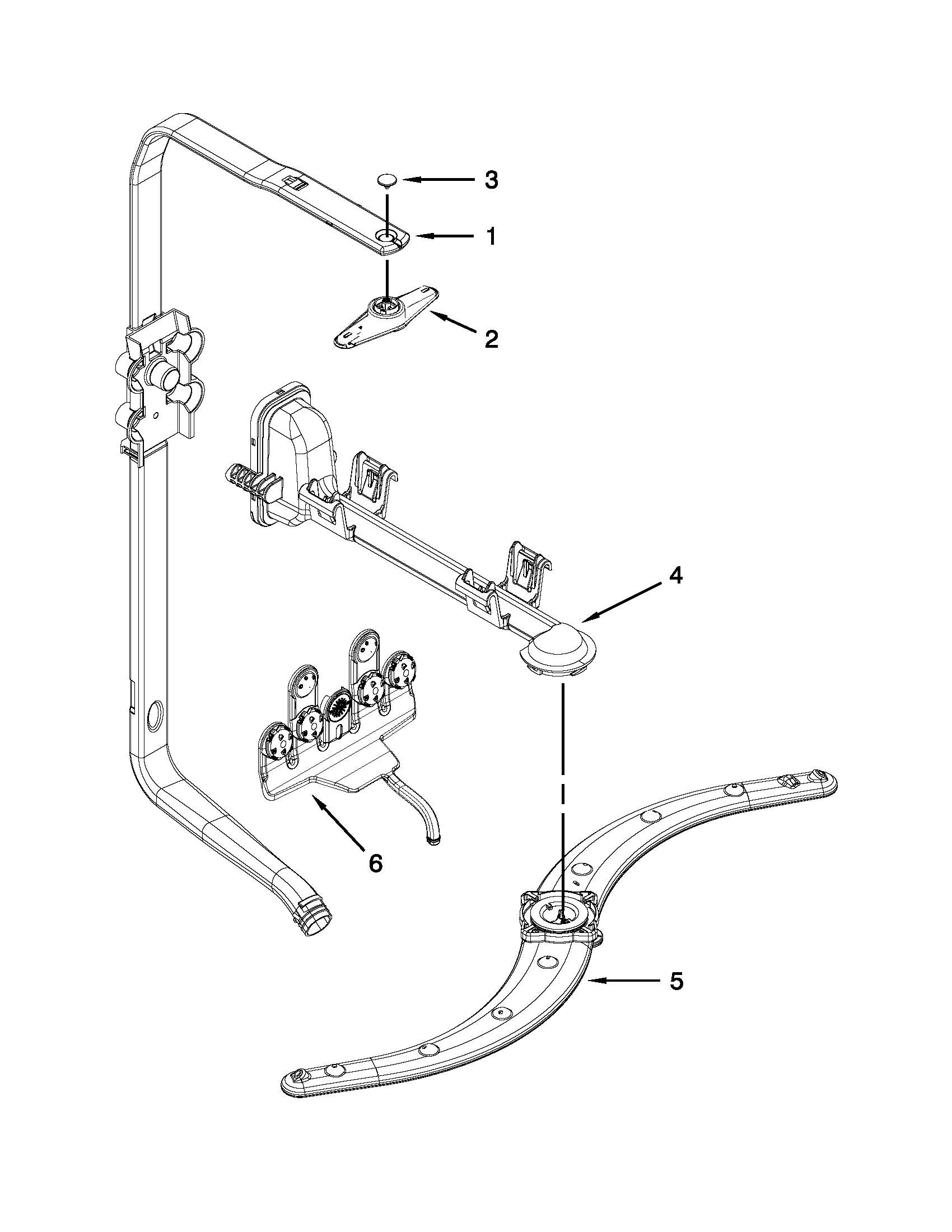 3
1
2
4
6
5