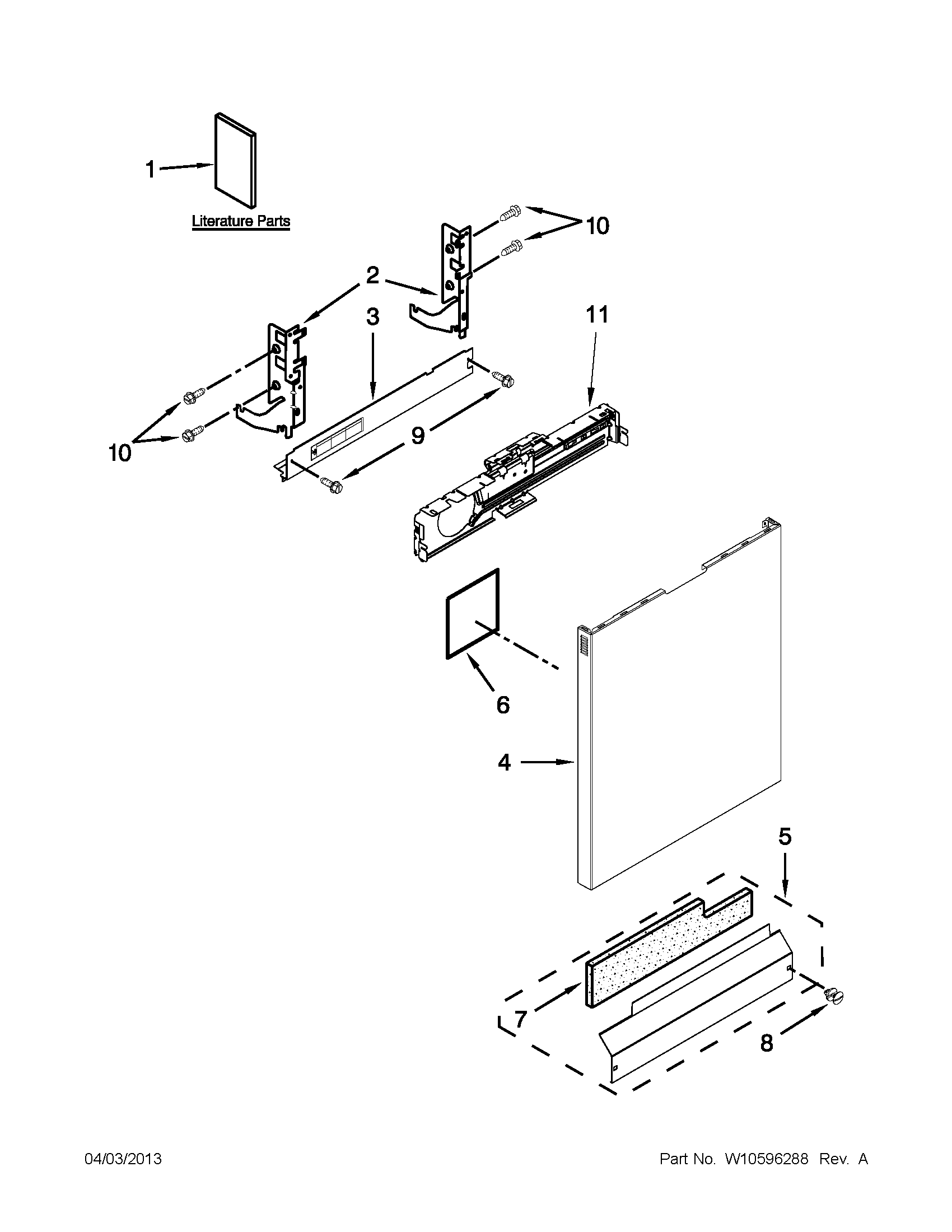 1

Literature Parts

10

2

3

11

10

9

6

4

5

7

8

04/03/2013

Part No. W10596288 Rev. A