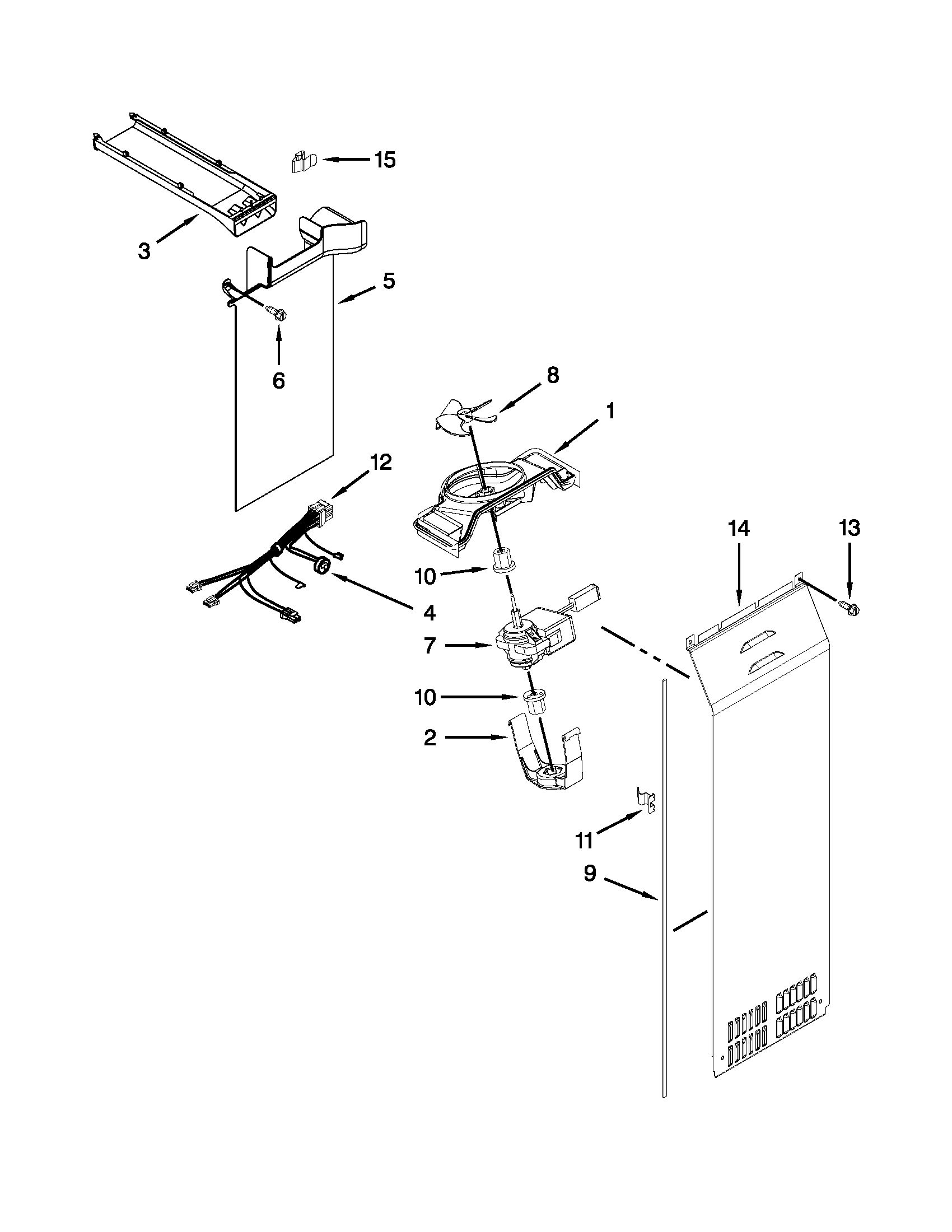 15
3
5
6
8
1
12
14
13
10
4
7
10
2
11
9