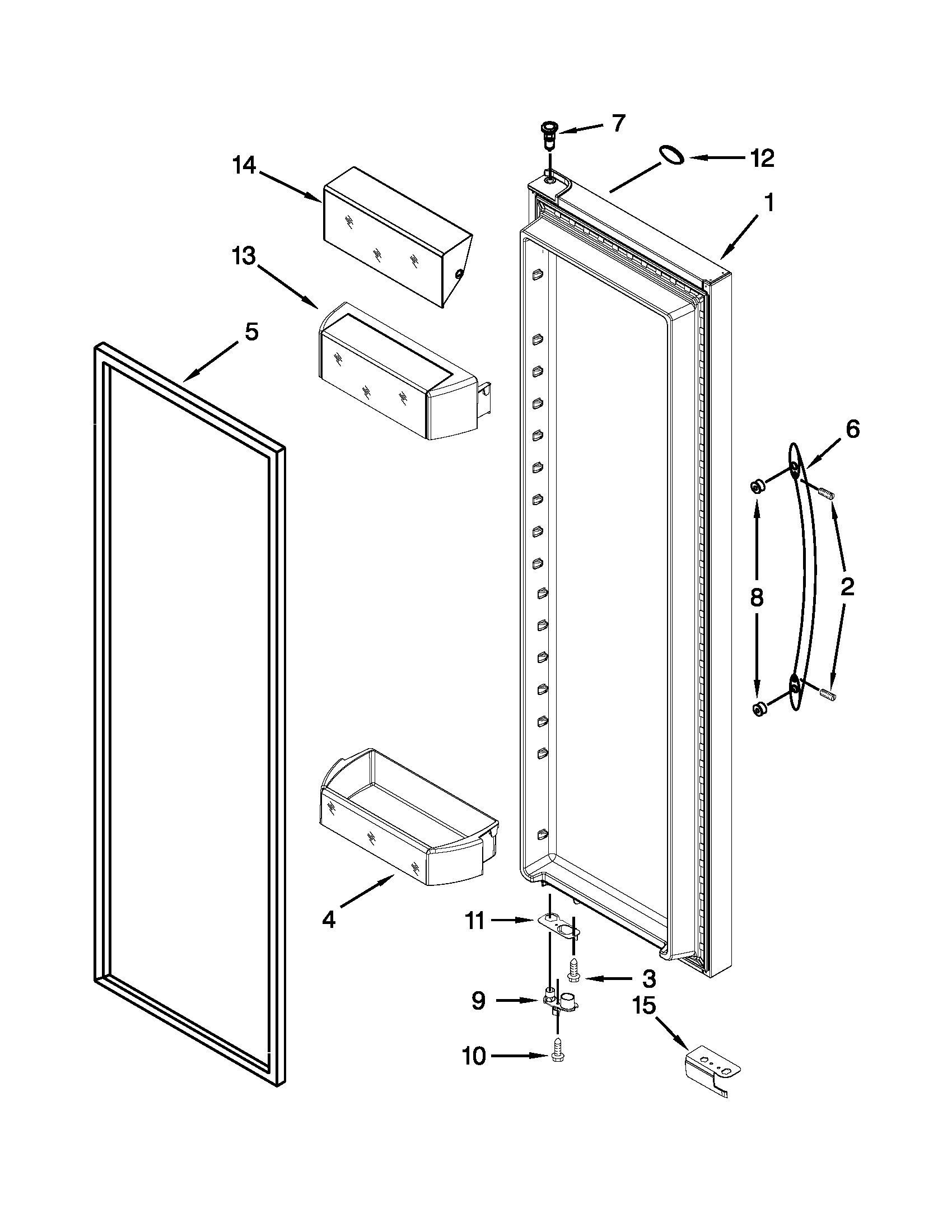 7
12
14
1
13
5
6
8
2
4
11
3
9
15
10