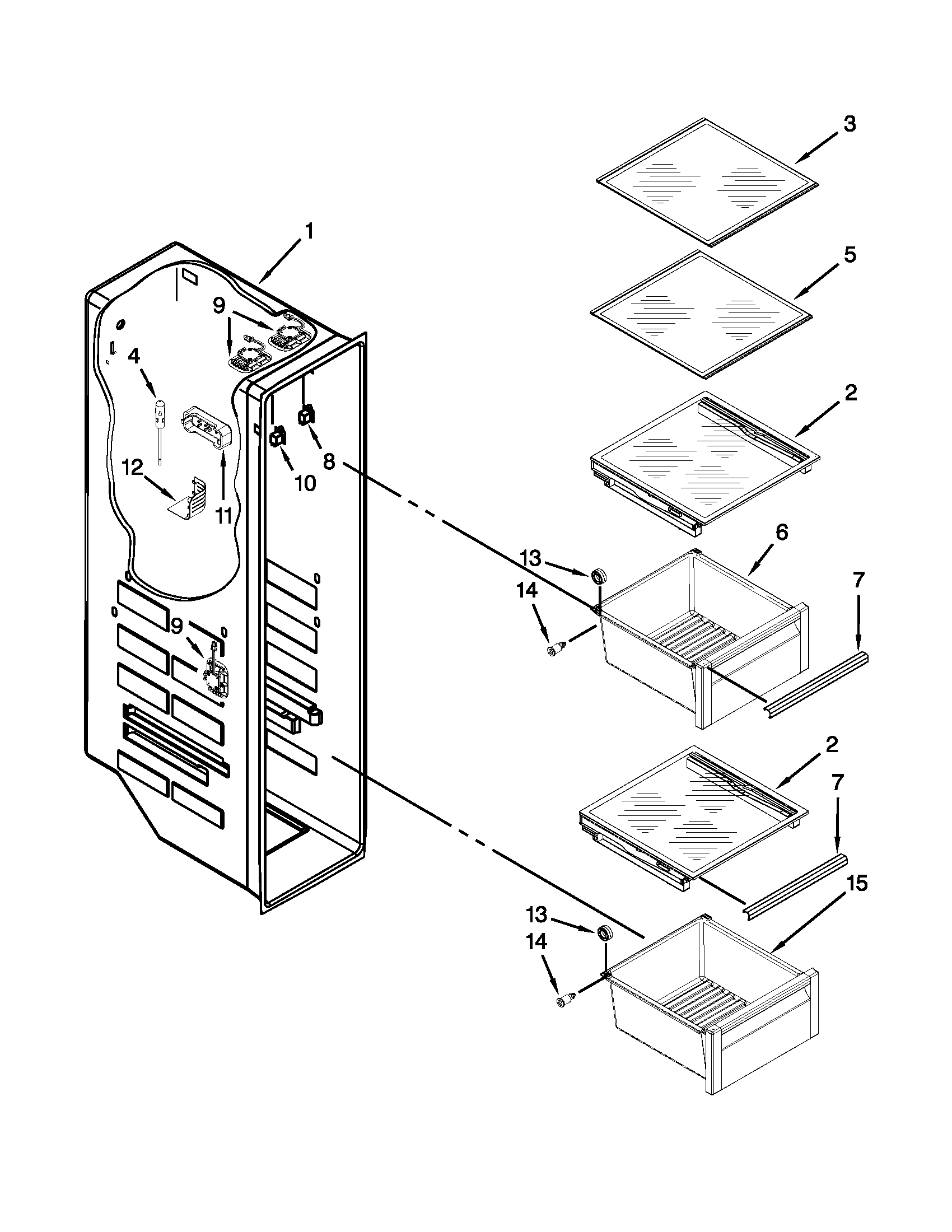 3

1

5

9

4

2

8

10

12

11

6

13

14

7

9

2

7

15

13

14