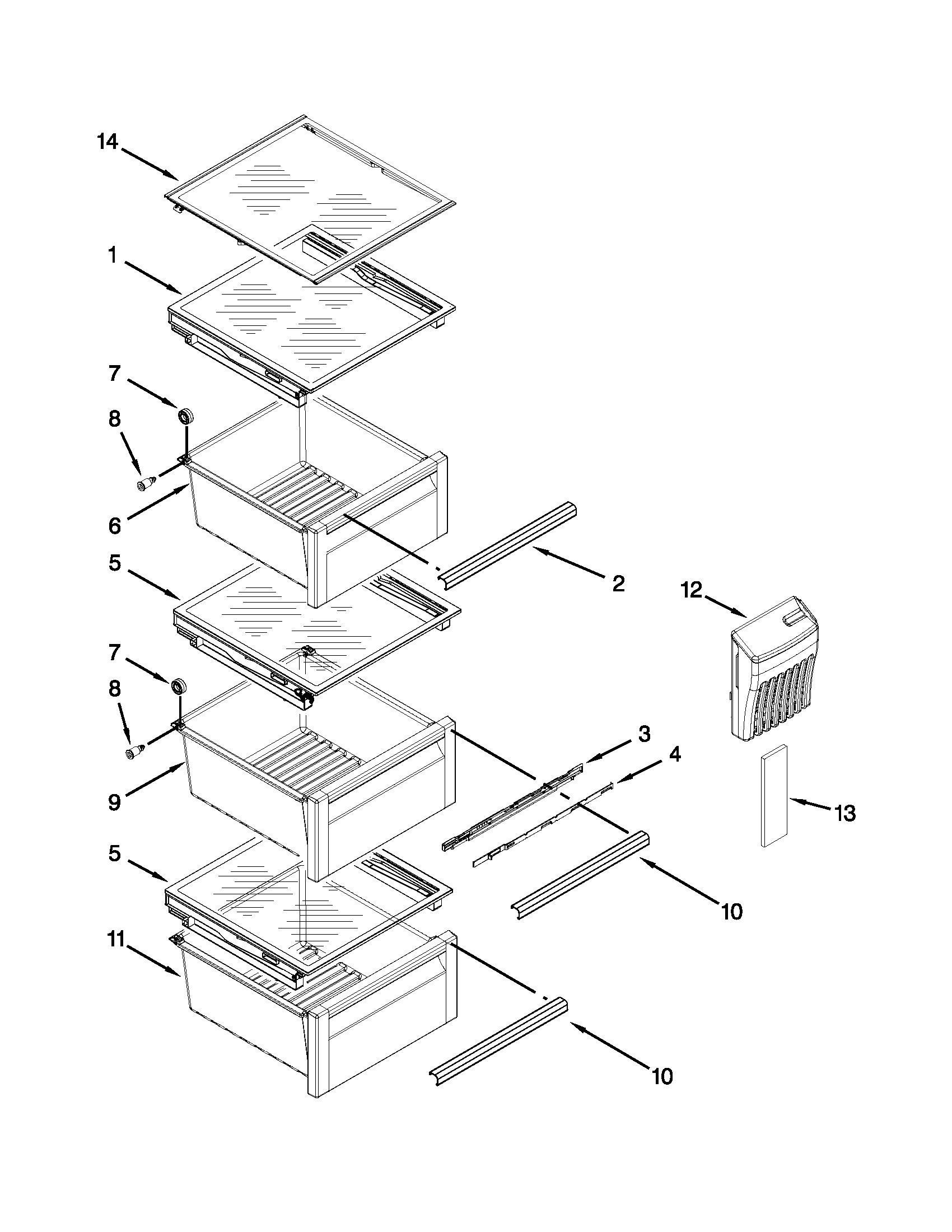 14
1
7
8
6
2
5
12
7
8
3
4
9
13
5
10
11
10