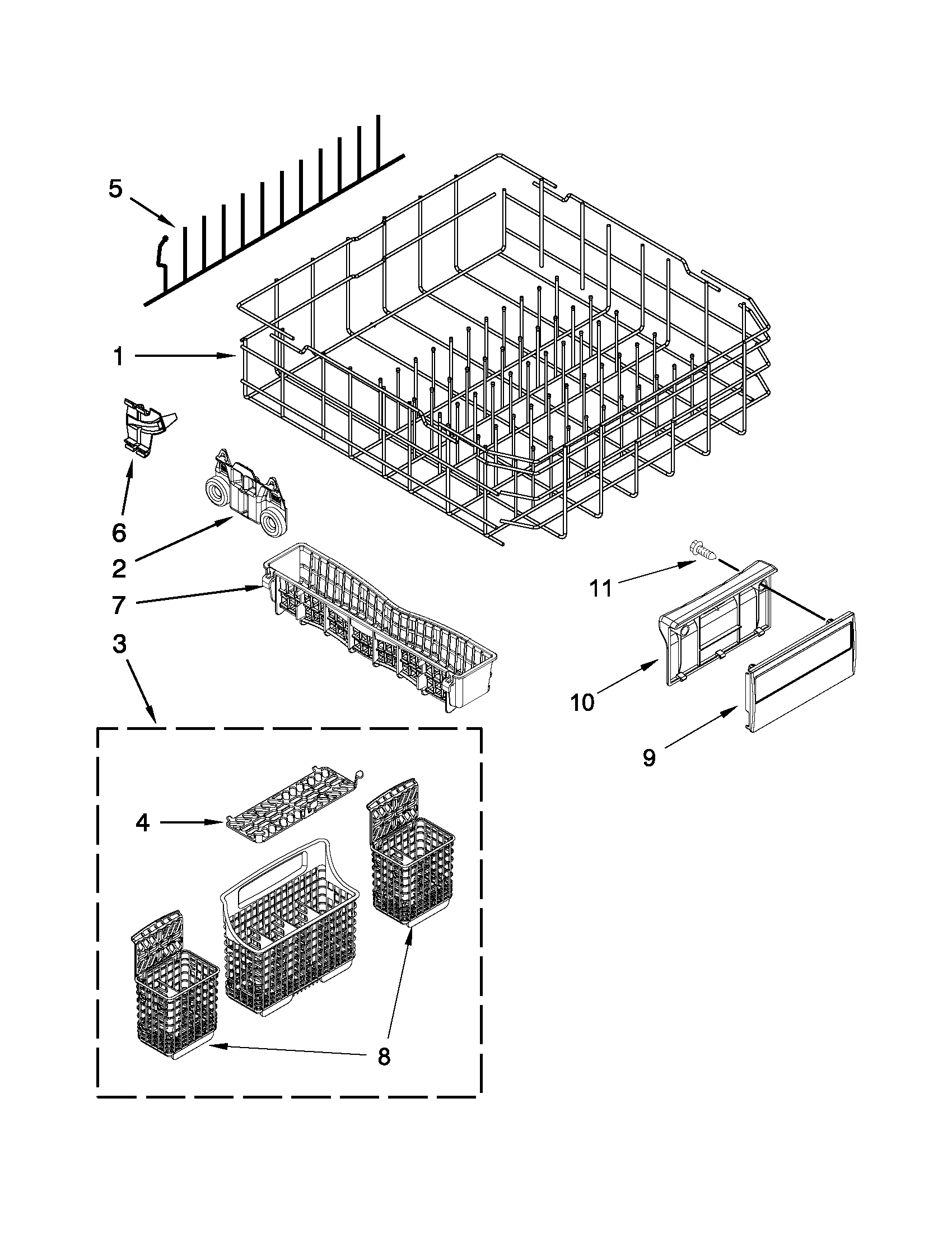 5
1
6
2
7
3
11
10
9
4
8