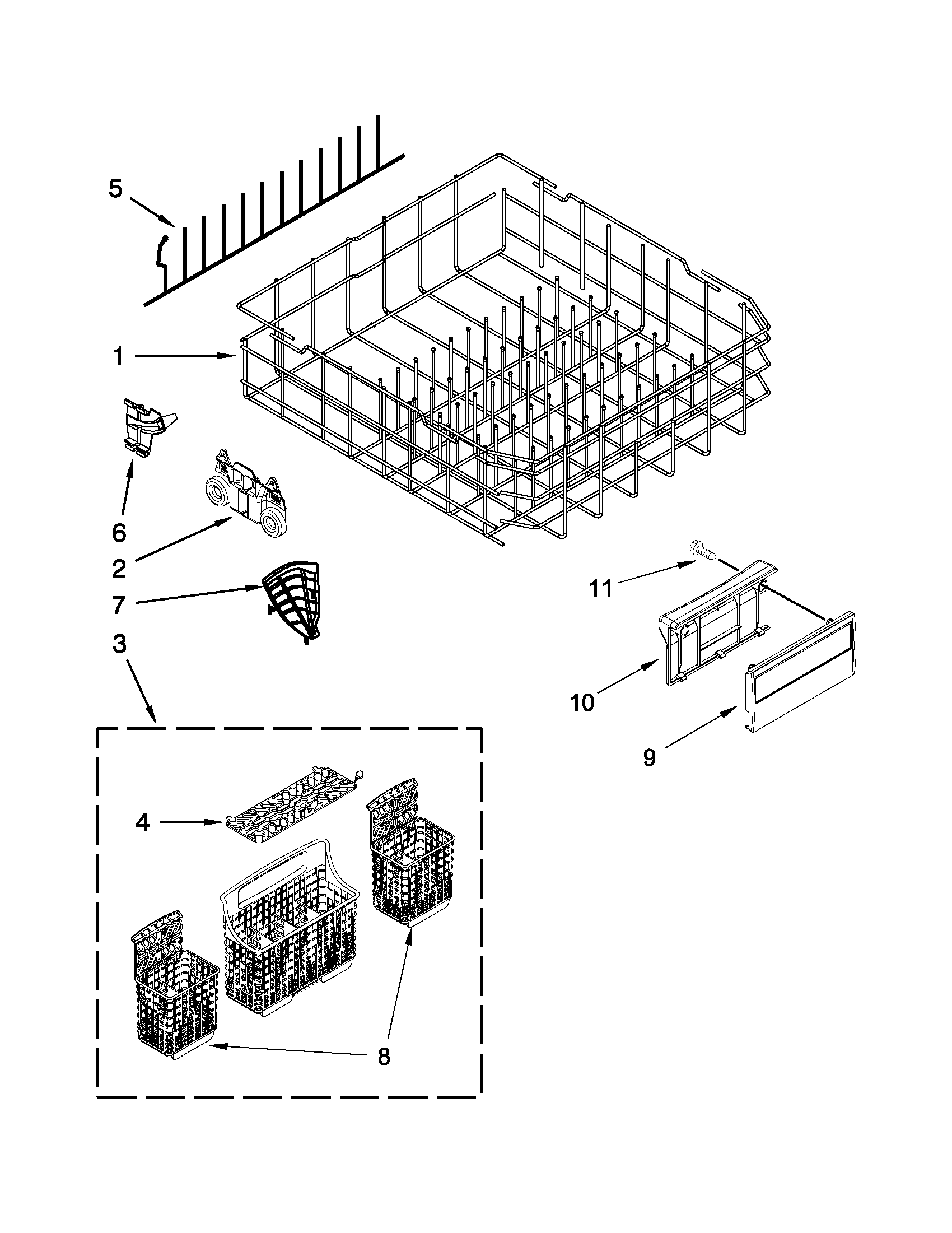 5
1
6
2
7
3
11
10
9
4
8