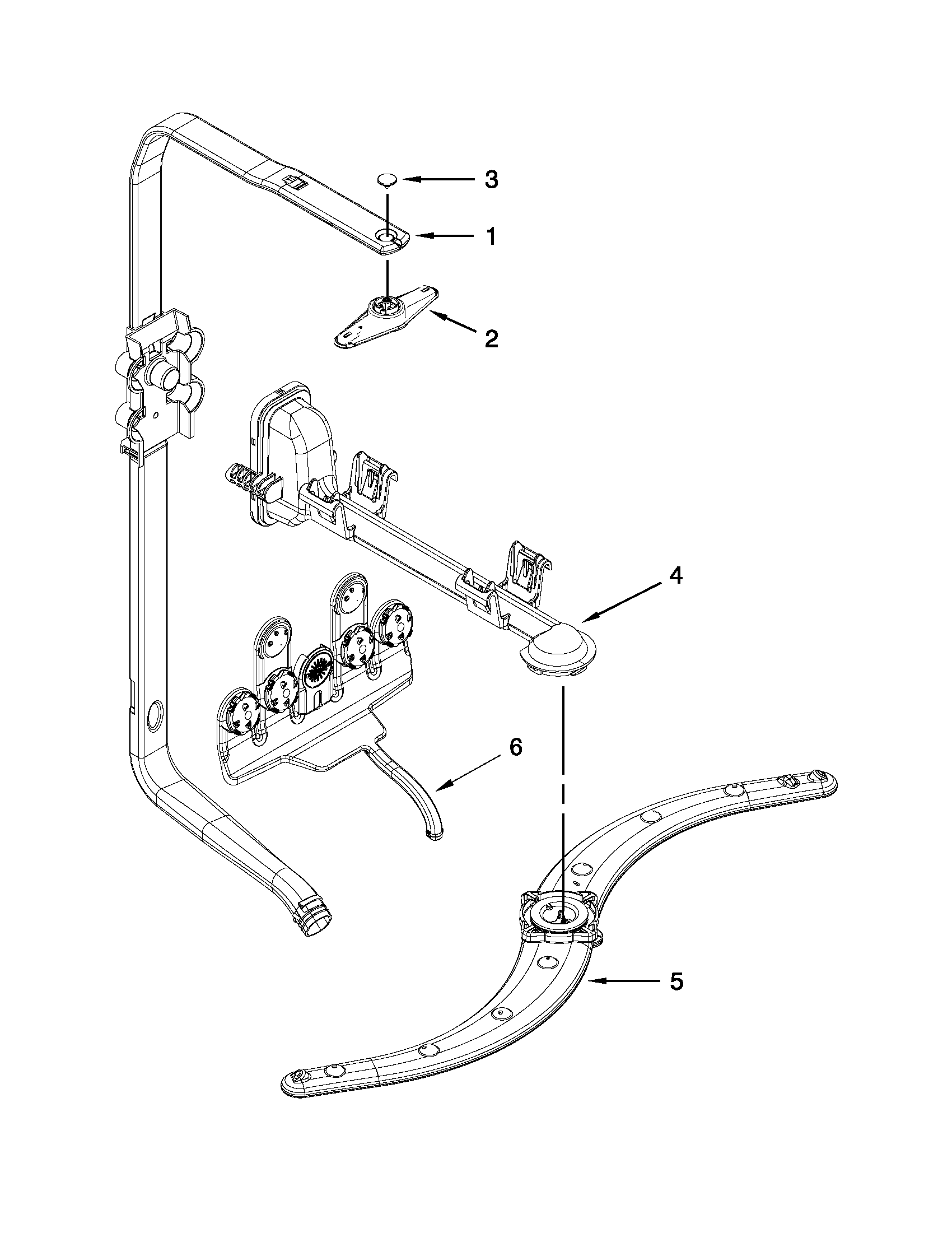 3
1
2
4
6
5